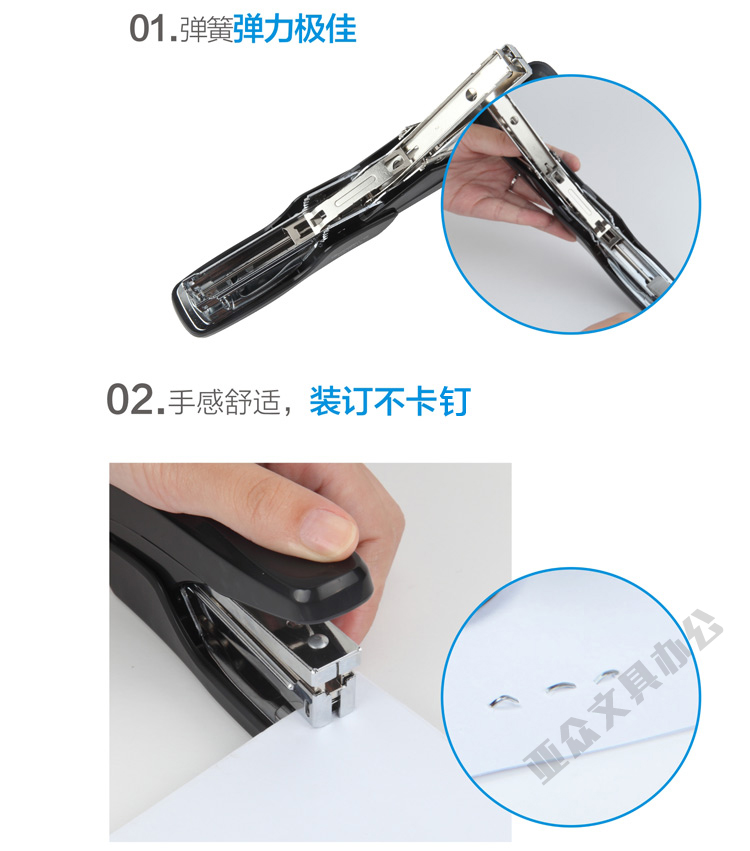 01.弹簧弹力极佳

02.手感舒适，装订不卡钉

亚众文具办公