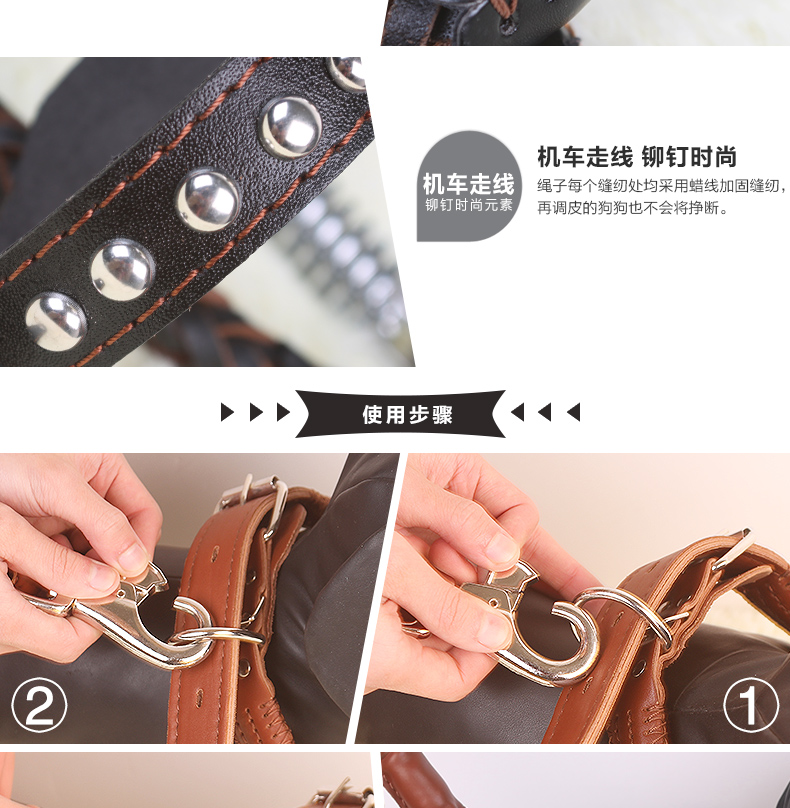 机车走线
铆钉时尚元素

机车走线 铆钉时尚

绳子每个缝纫处均采用蜡线加固缝纫，再调皮的狗狗也不会将挣断。

使用步骤

②

①