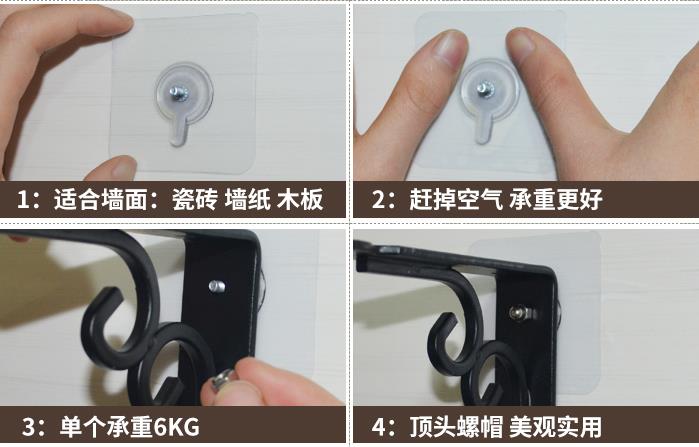 1：适合墙面：瓷砖 墙纸 木板

2：赶掉空气 承重更好

3：单个承重6KG

4：顶头螺帽 美观实用