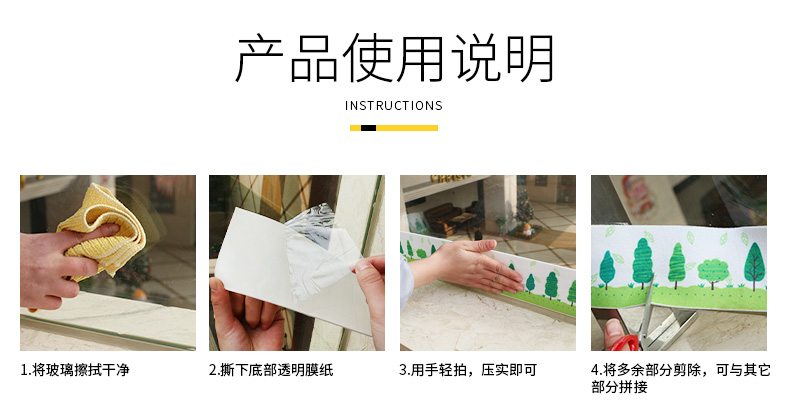 产品使用说明

INSTRUCTIONS

1.将玻璃擦拭干净

2.撕下底部透明膜纸

3.用手轻拍，压实即可

4.将多余部分剪除，可与其它部分拼接