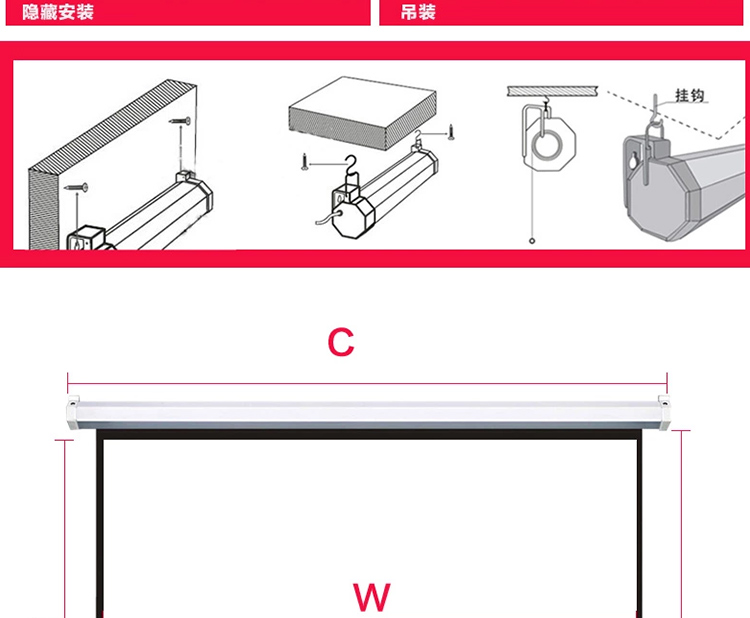 隐藏安装

吊装

挂钩

C

W