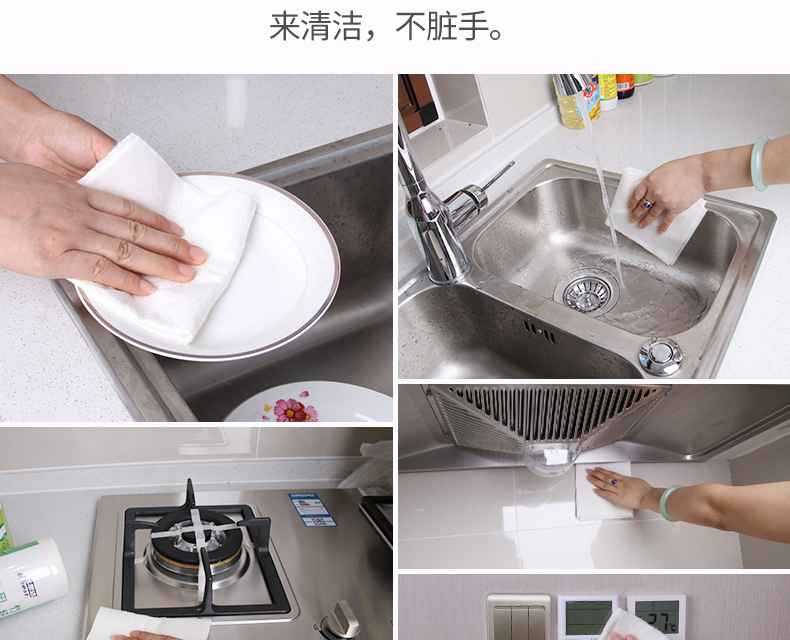 来清洁，不脏手。