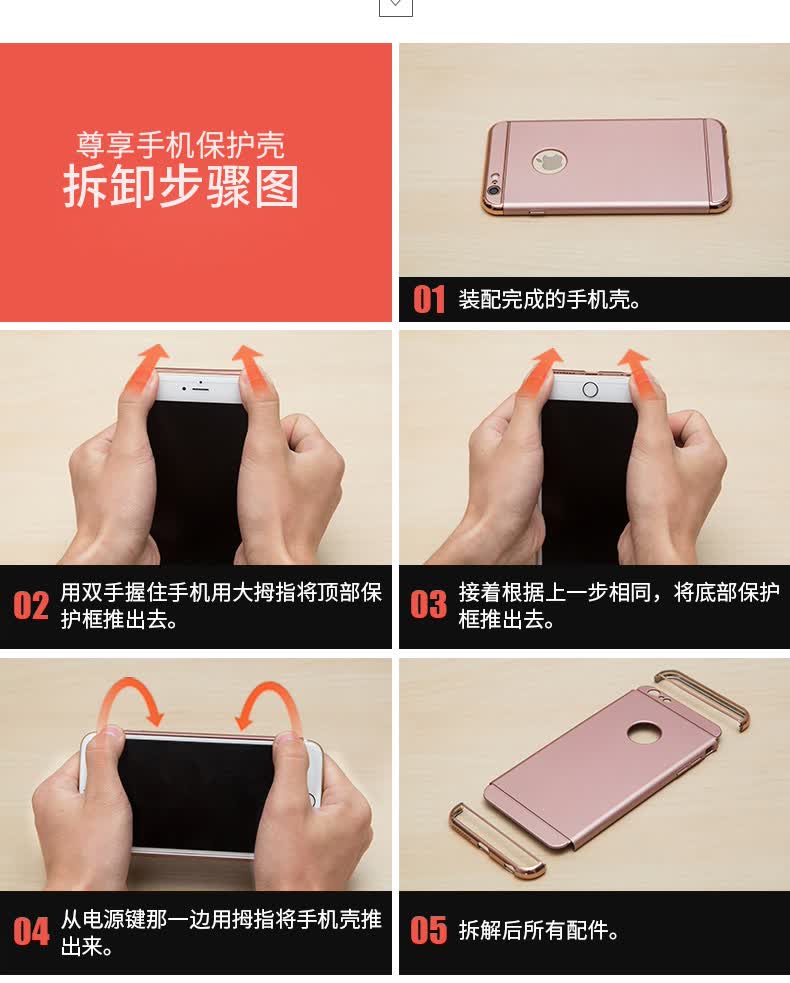 尊享手机保护壳
拆卸步骤图

01 装配完成的手机壳。

02 用双手握住手机用大拇指将顶部保护框推出去。

03 接着根据上一步相同，将底部保护框推出去。

04 从电源键那一边用拇指将手机壳推出来。

05 拆解后所有配件。