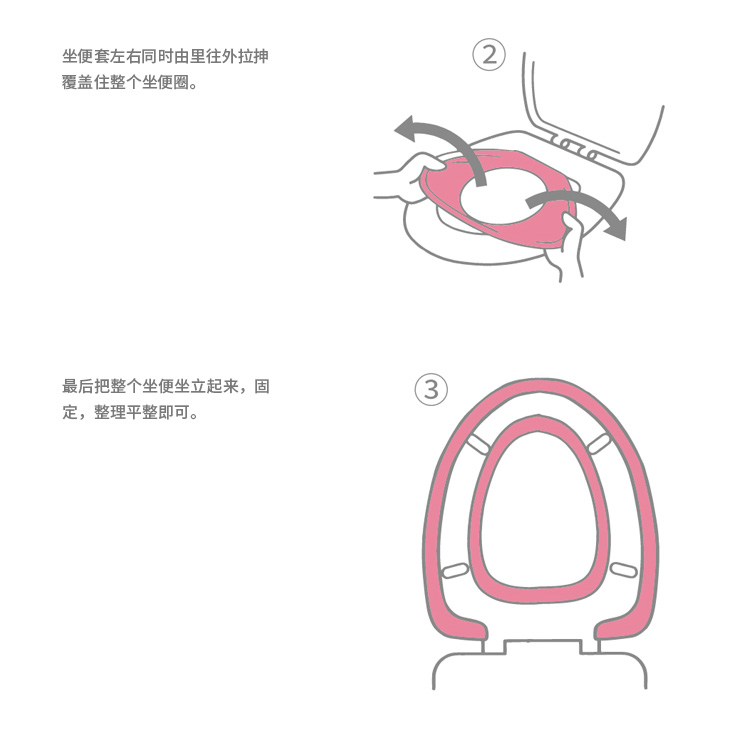 坐便套左右同时由里往外拉抻覆盖住整个坐便圈。

②

最后把整个坐便坐立起来，固定，整理平整即可。

③