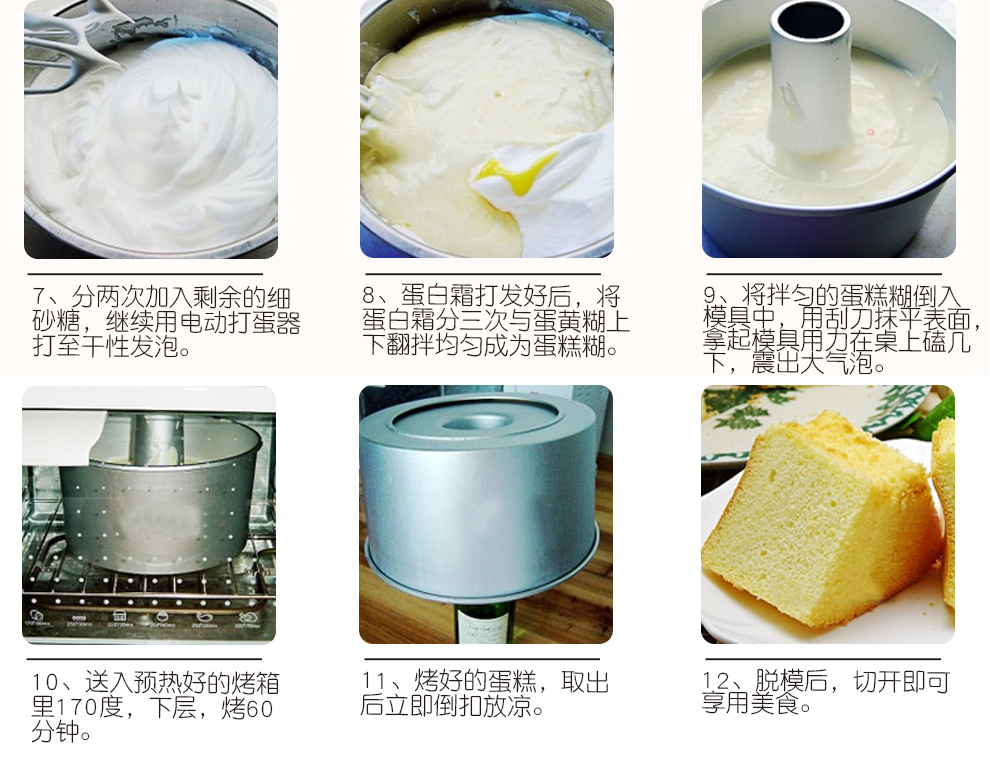 7、分两次加入剩余的细砂糖，继续用电动打蛋器打至干性发泡。

8、蛋白霜打发好后，将蛋白霜分三次与蛋黄糊上下翻拌均匀成为蛋糕糊。

9、将拌匀的蛋糕糊倒入模具中，用刮刀抹平表面，拿起模具用力在桌上磕几下，震出大气泡。

10、送入预热好的烤箱里170度，下层，烤60分钟。

11、烤好的蛋糕，取出后立即倒扣放凉。

12、脱模后，切开即可享用美食。