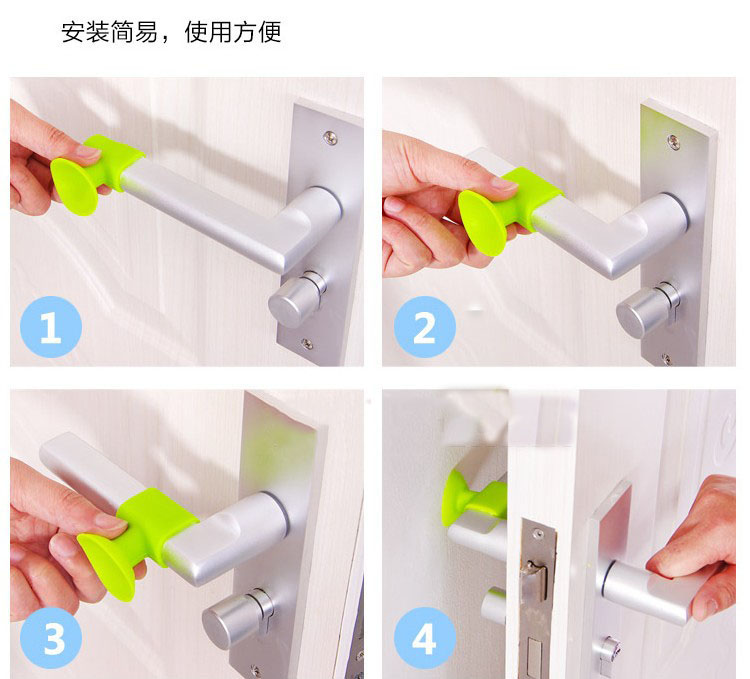 安装简易，使用方便

1

2

3

4