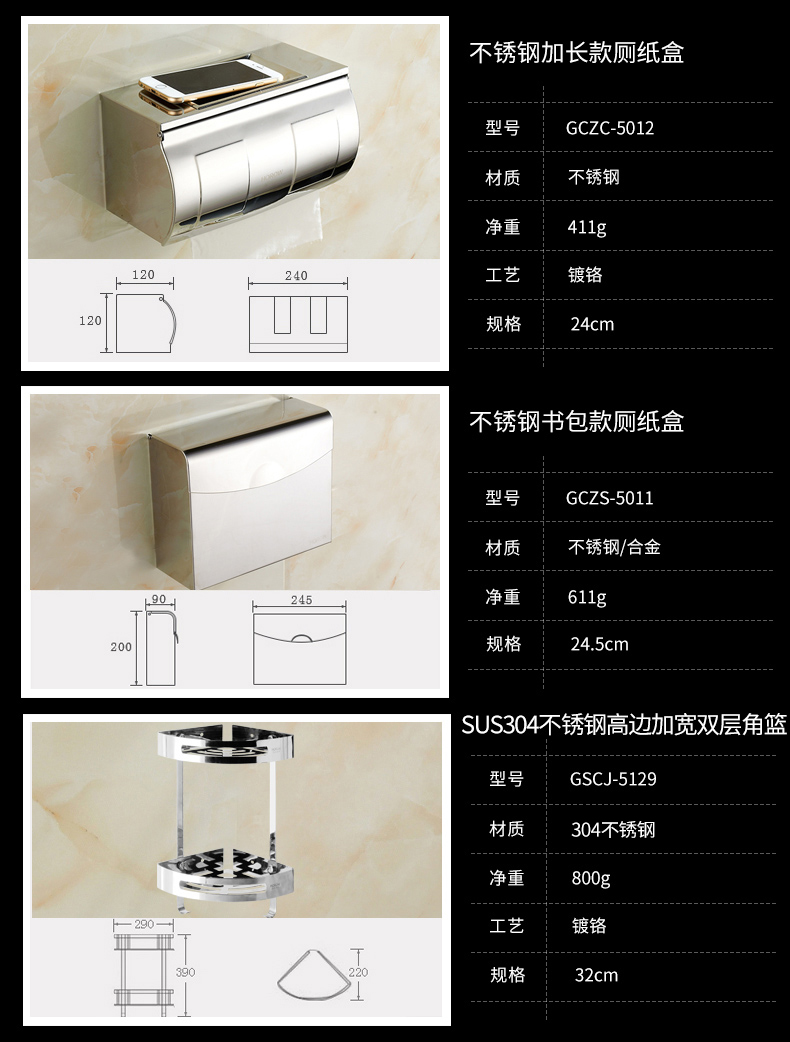 120

120

240

不锈钢加长款厕纸盒

| 型号 | GCZC-5012 |
|---|---|
| 材质 | 不锈钢 |
| 净重 | 411g |
| 工艺 | 镀铬 |
| 规格 | 24cm |

90

200

245

不锈钢书包款厕纸盒

| 型号 | GCZS-5011 |
|---|---|
| 材质 | 不锈钢/合金 |
| 净重 | 611g |
| 规格 | 24.5cm |

290

390

220

SUS304不锈钢高边加宽双层角篮

| 型号 | GSCJ-5129 |
|---|---|
| 材质 | 304不锈钢 |
| 净重 | 800g |
| 工艺 | 镀铬 |
| 规格 | 32cm |