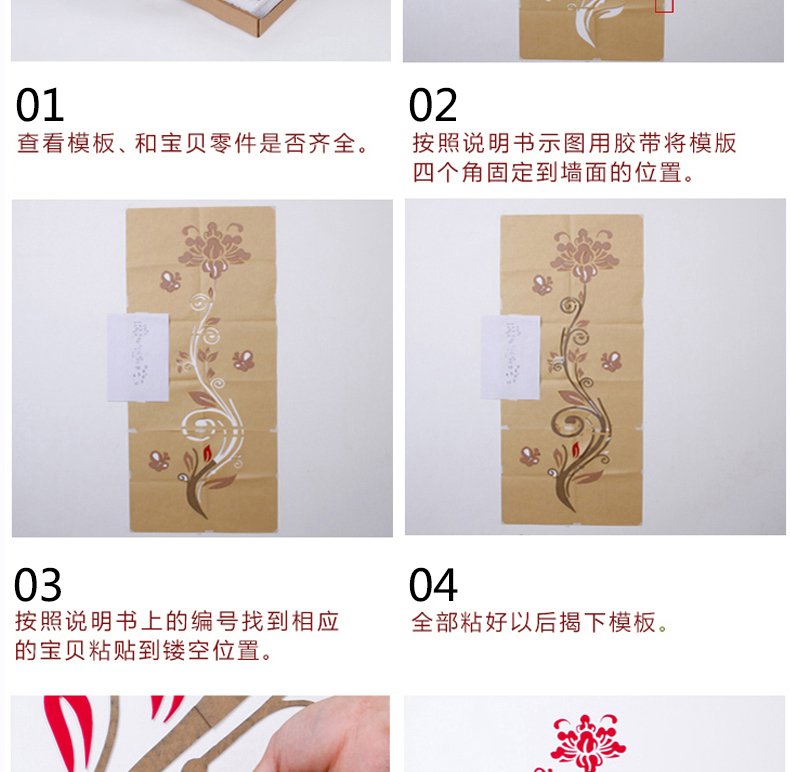 01
查看模板、和宝贝零件是否齐全。

02
按照说明书示图用胶带将模版四个角固定到墙面的位置。

03
按照说明书上的编号找到相应的宝贝粘贴到镂空位置。

04
全部粘好以后揭下模板。