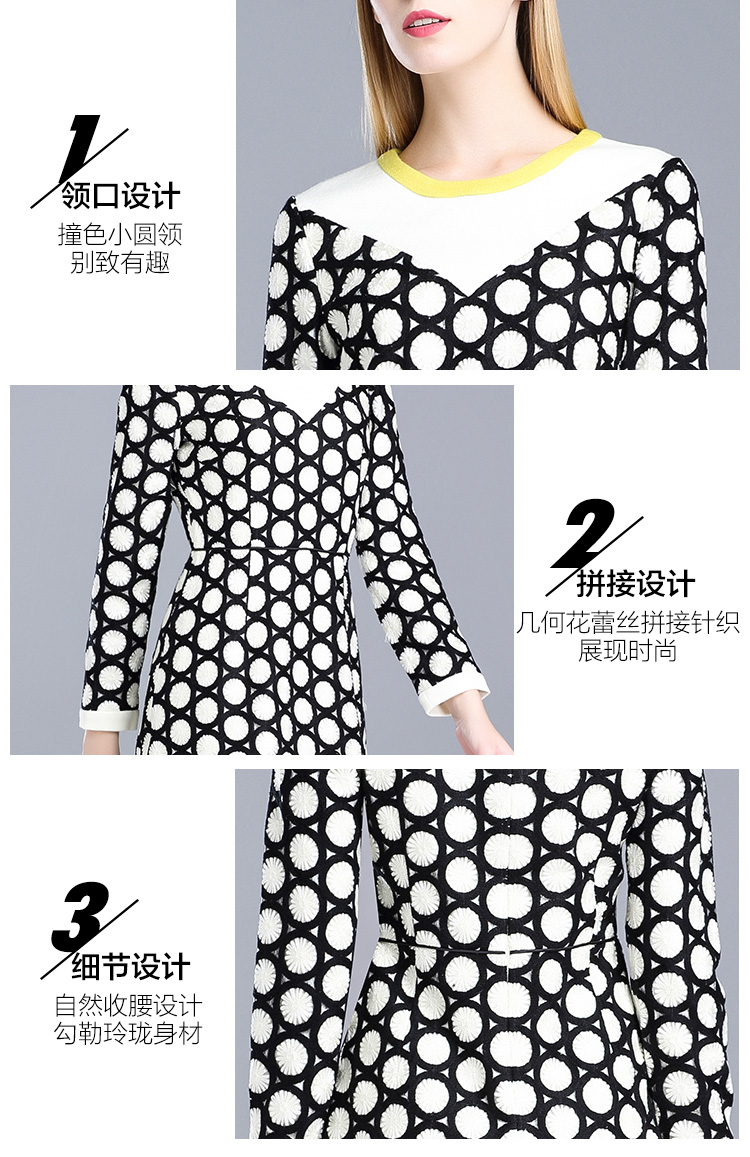 1
领口设计
撞色小圆领
别致有趣

2
拼接设计
几何花蕾丝拼接针织
展现时尚

3
细节设计
自然收腰设计
勾勒玲珑身材