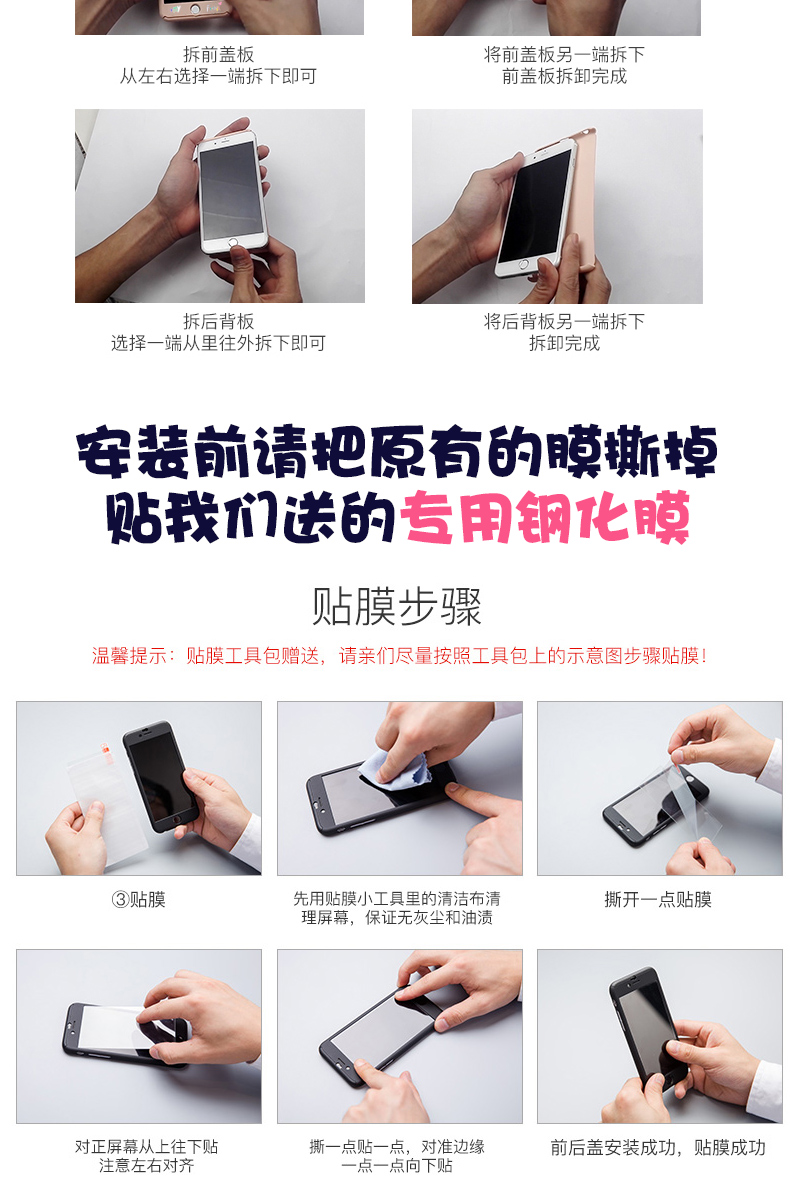 拆前盖板
从左右选择一端拆下即可

将前盖板另一端拆下
前盖板拆卸完成

拆后背板
选择一端从里往外拆下即可

将后背板另一端拆下
拆卸完成

安装前请把原有的膜撕掉
贴我们送的专用钢化膜

贴膜步骤

温馨提示：贴膜工具包赠送，请亲们尽量按照工具包上的示意图步骤贴膜！

③贴膜

先用贴膜小工具里的清洁布清理屏幕，保证无灰尘和油渍

撕开一点贴膜

对正屏幕从上往下贴
注意左右对齐

撕一点贴一点，对准边缘
一点一点向下贴

前后盖安装成功，贴膜成功