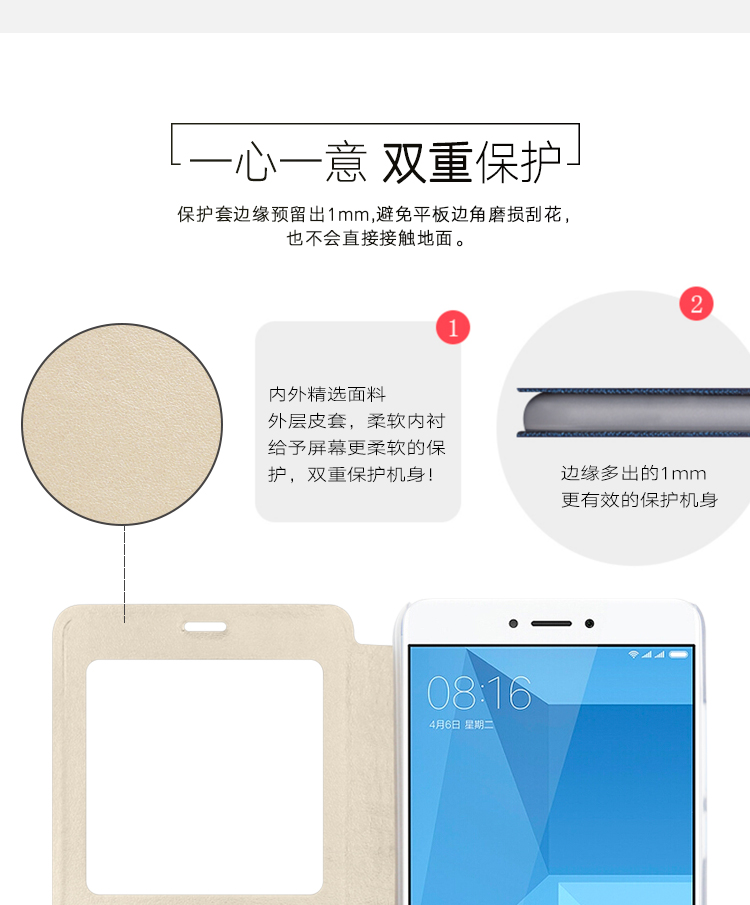 一心一意 双重保护

保护套边缘预留出1mm,避免平板边角磨损刮花，也不会直接接触地面。

1

内外精选面料
外层皮套，柔软内衬给予屏幕更柔软的保护，双重保护机身！

2

边缘多出的1mm
更有效的保护机身

08:16
4月6日 星期二