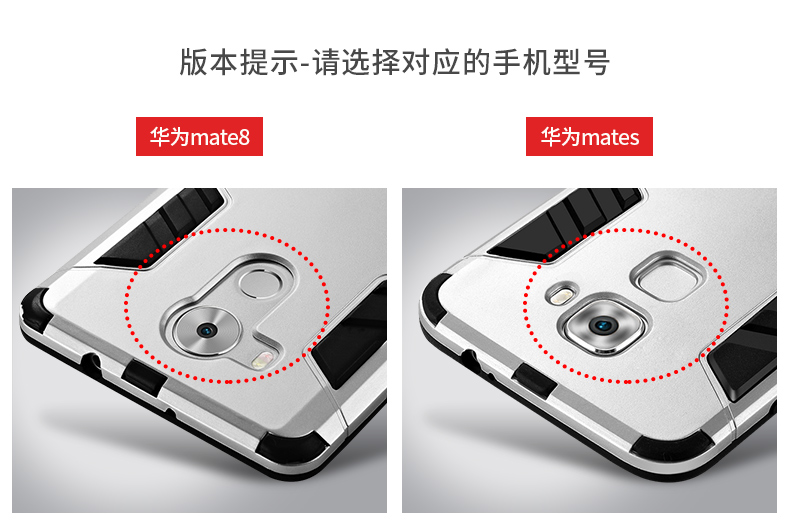 版本提示-请选择对应的手机型号

华为mate8

华为mates