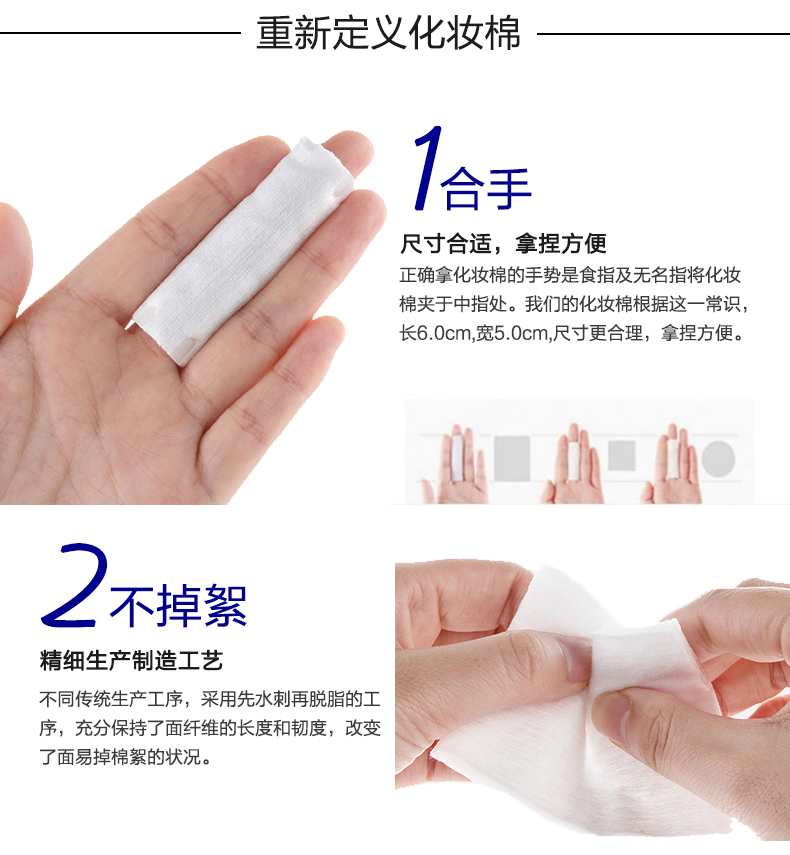 重新定义化妆棉

1合手

尺寸合适，拿捏方便

正确拿化妆棉的手势是食指及无名指将化妆棉夹于中指处。我们的化妆棉根据这一常识，长6.0cm,宽5.0cm,尺寸更合理，拿捏方便。

2不掉絮

精细生产制造工艺

不同传统生产工序，采用先水刺再脱脂的工序，充分保持了面纤维的长度和韧度，改变了面易掉棉絮的状况。