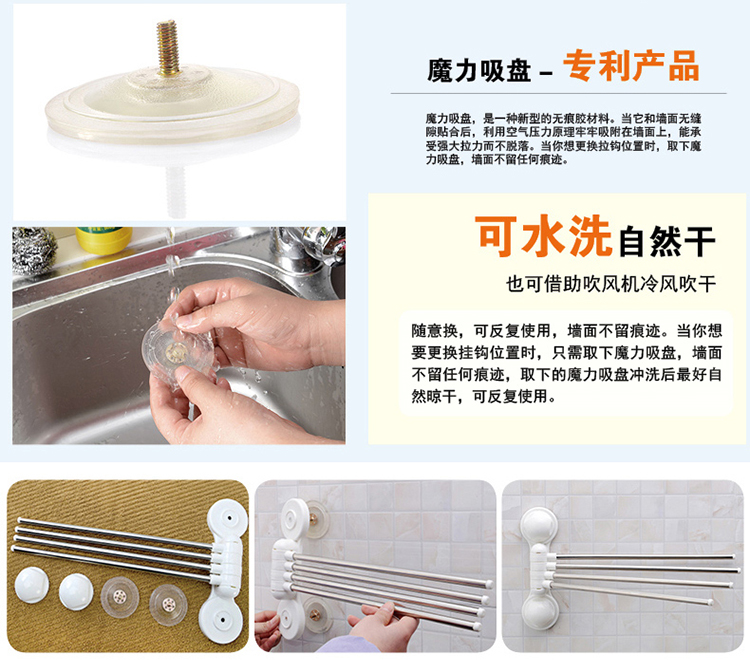 魔力吸盘 – 专利产品

魔力吸盘，是一种新型的无痕胶材料。当它和墙面无缝隙贴合后，利用空气压力原理牢牢吸附在墙面上，能承受强大拉力而不脱落。当你想更换拉钩位置时，取下魔力吸盘，墙面不留任何痕迹。

可水洗自然干

也可借助吹风机冷风吹干

随意换，可反复使用，墙面不留痕迹。当你想要更换挂钩位置时，只需取下魔力吸盘，墙面不留任何痕迹，取下的魔力吸盘冲洗后最好自然晾干，可反复使用。