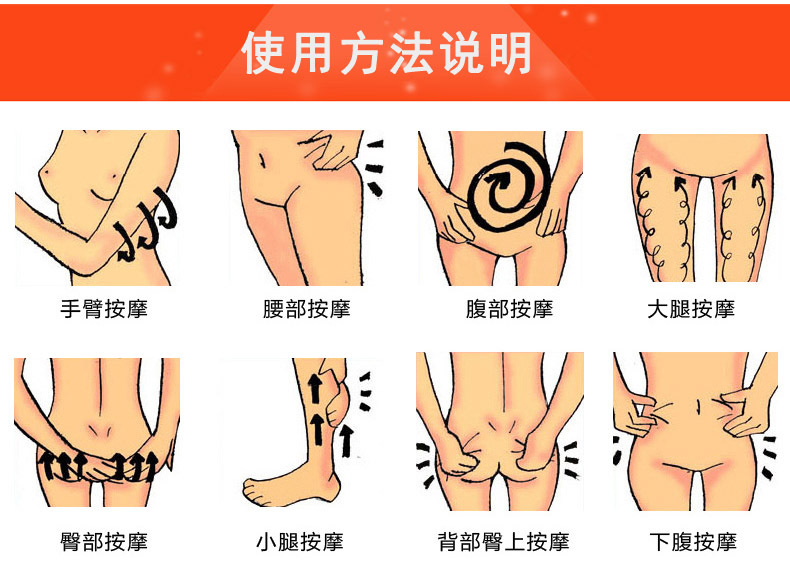 使用方法说明

手臂按摩

腰部按摩

腹部按摩

大腿按摩

臀部按摩

小腿按摩

背部臀上按摩

下腹按摩