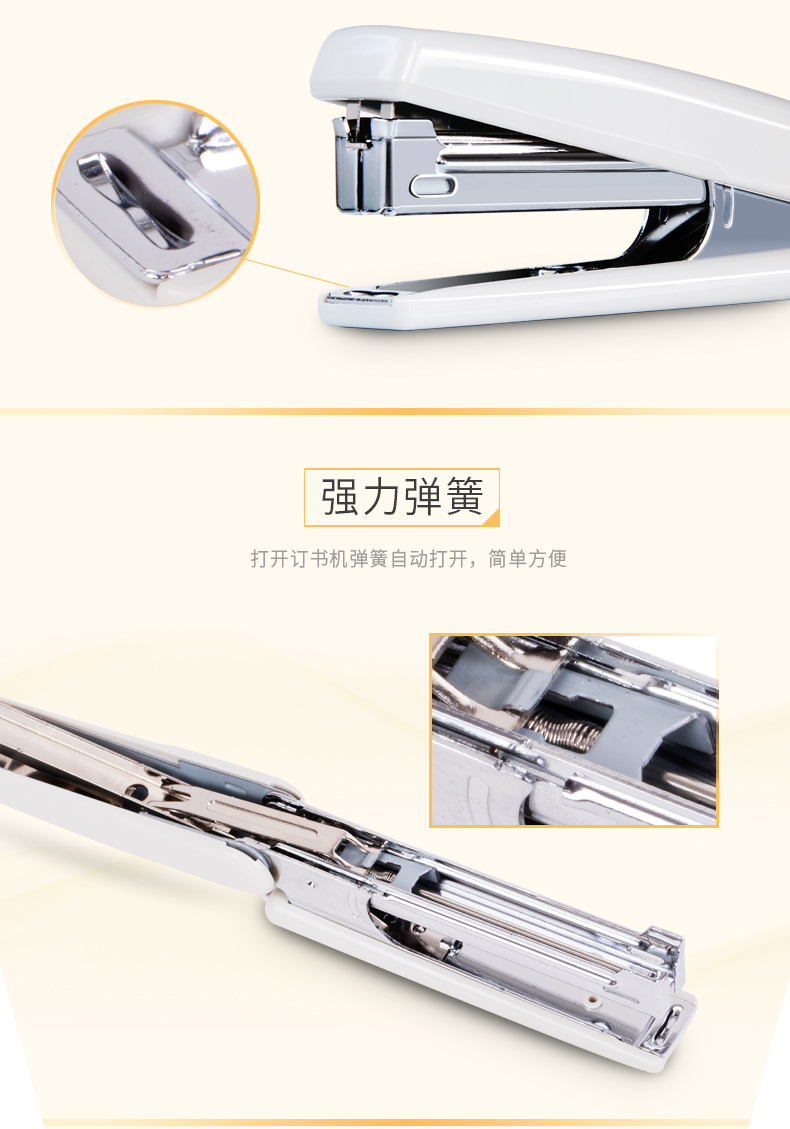 强力弹簧

打开订书机弹簧自动打开，简单方便