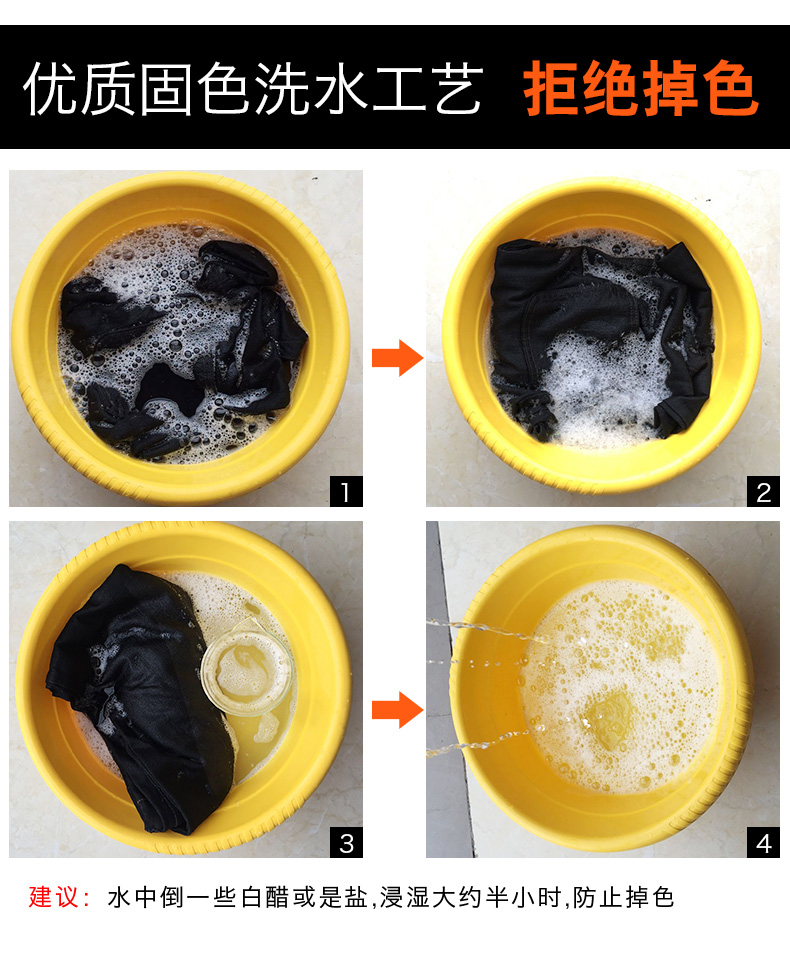 优质固色洗水工艺 拒绝掉色

1

2

3

4

建议：水中倒一些白醋或是盐,浸湿大约半小时,防止掉色