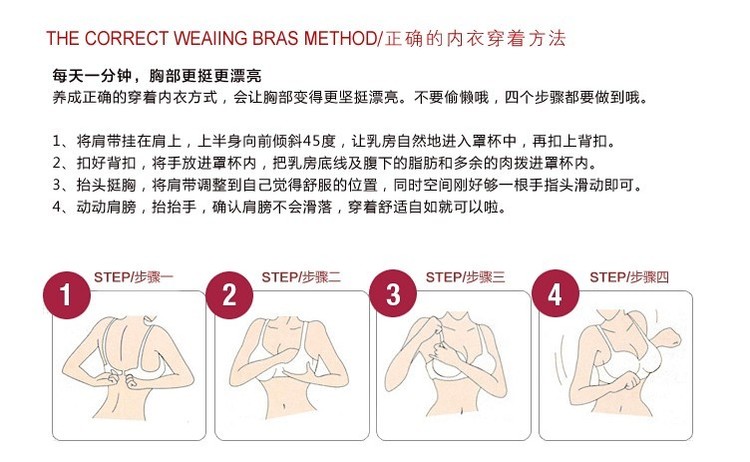 THE CORRECT WEAIING BRAS METHOD/正确的内衣穿着方法

每天一分钟，胸部更挺更漂亮
养成正确的穿着内衣方式，会让胸部变得更坚挺漂亮。不要偷懒哦，四个步骤都要做到哦。

1、将肩带挂在肩上，上半身向前倾斜45度，让乳房自然地进入罩杯中，再扣上背扣。
2、扣好背扣，将手放进罩杯内，把乳房底线及腹下的脂肪和多余的肉拨进罩杯内。
3、抬头挺胸，将肩带调整到自己觉得舒服的位置，同时空间刚好够一根手指头滑动即可。
4、动动肩膀，抬抬手，确认肩膀不会滑落，穿着舒适自如就可以啦。

1 STEP/步骤一

2 STEP/步骤二

3 STEP/步骤三

4 STEP/步骤四