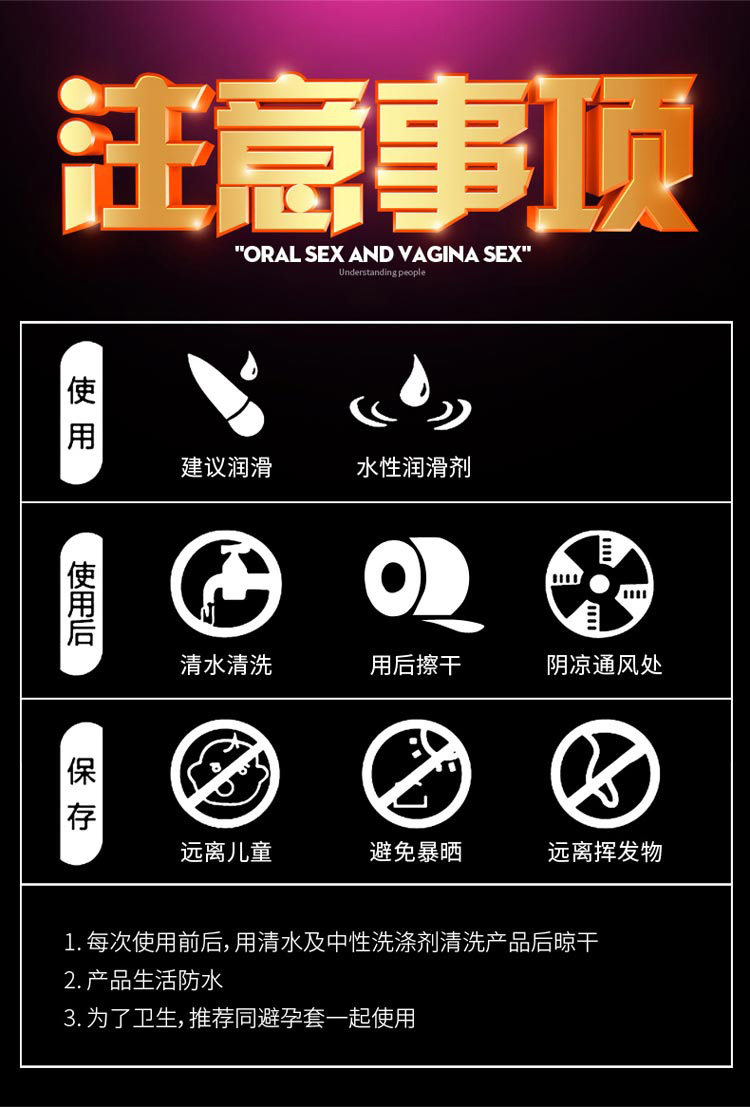 注意事项

"ORAL SEX AND VAGINA SEX"

Understanding people

使用

建议润滑

水性润滑剂

使用后

清水清洗

用后擦干

阴凉通风处

保存

远离儿童

避免暴晒

远离挥发物

1. 每次使用前后，用清水及中性洗涤剂清洗产品后晾干

2. 产品生活防水

3. 为了卫生，推荐同避孕套一起使用