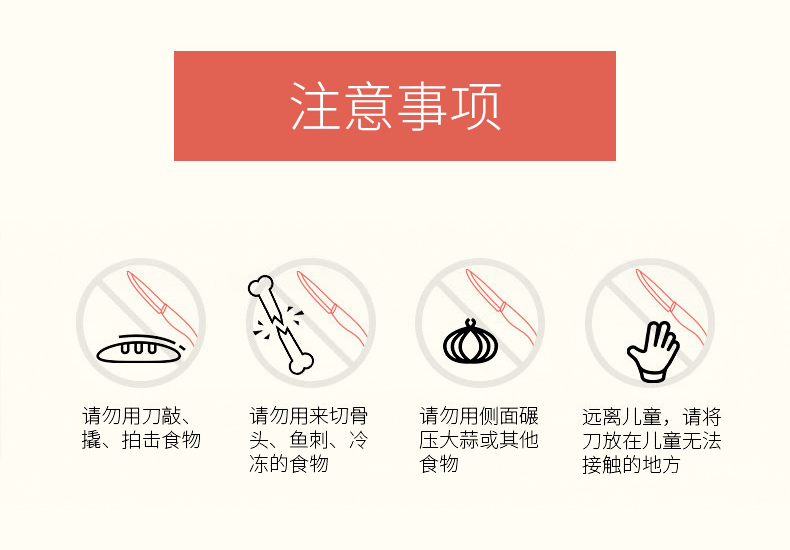 注意事项

请勿用刀敲、撬、拍击食物

请勿用来切骨头、鱼刺、冷冻的食物

请勿用侧面碾压大蒜或其他食物

远离儿童，请将刀放在儿童无法接触的地方