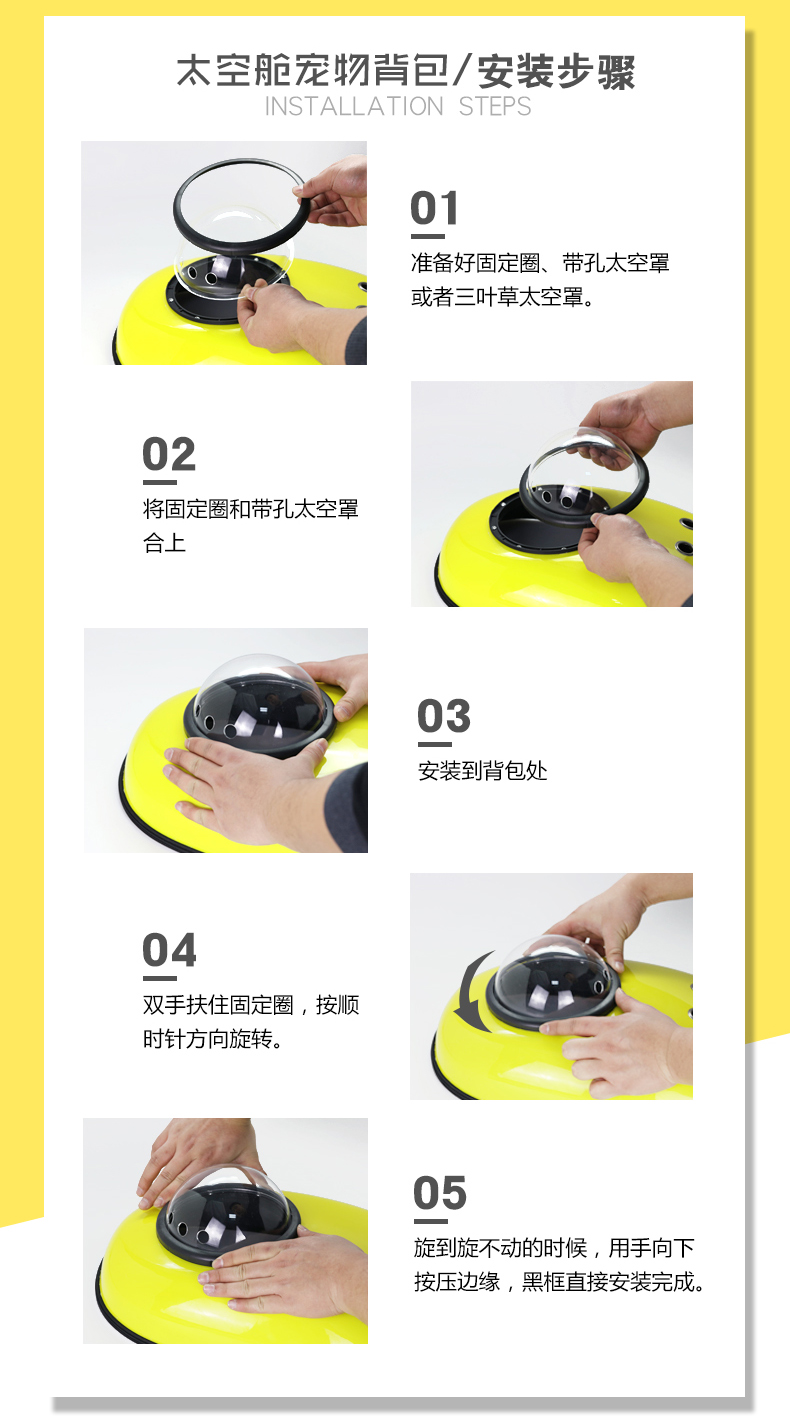 太空舱宠物背包/安装步骤
INSTALLATION STEPS

01
准备好固定圈、带孔太空罩或者三叶草太空罩。

02
将固定圈和带孔太空罩合上

03
安装到背包处

04
双手扶住固定圈，按顺时针方向旋转。

05
旋到旋不动的时候，用手向下按压边缘，黑框直接安装完成。