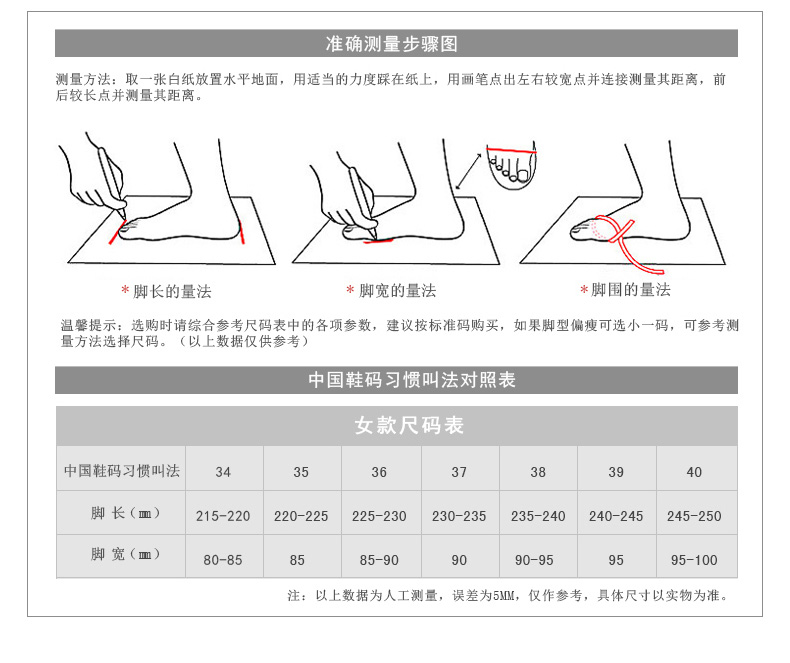 准确测量步骤图

测量方法：取一张白纸放置水平地面，用适当的力度踩在纸上，用画笔点出左右较宽点并连接测量其距离，前后较长点并测量其距离。

* 脚长的量法

* 脚宽的量法

* 脚围的量法

温馨提示：选购时请综合参考尺码表中的各项参数，建议按标准码购买，如果脚型偏瘦可选小一码，可参考测量方法选择尺码。（以上数据仅供参考）

中国鞋码习惯叫法对照表

女款尺码表

| 中国鞋码习惯叫法 | 34 | 35 | 36 | 37 | 38 | 39 | 40 |
|---|---|---|---|---|---|---|---|
| 脚 长（mm） | 215-220 | 220-225 | 225-230 | 230-235 | 235-240 | 240-245 | 245-250 |
| 脚 宽（mm） | 80-85 | 85 | 85-90 | 90 | 90-95 | 95 | 95-100 |

注：以上数据为人工测量，误差为5MM，仅作参考，具体尺寸以实物为准。