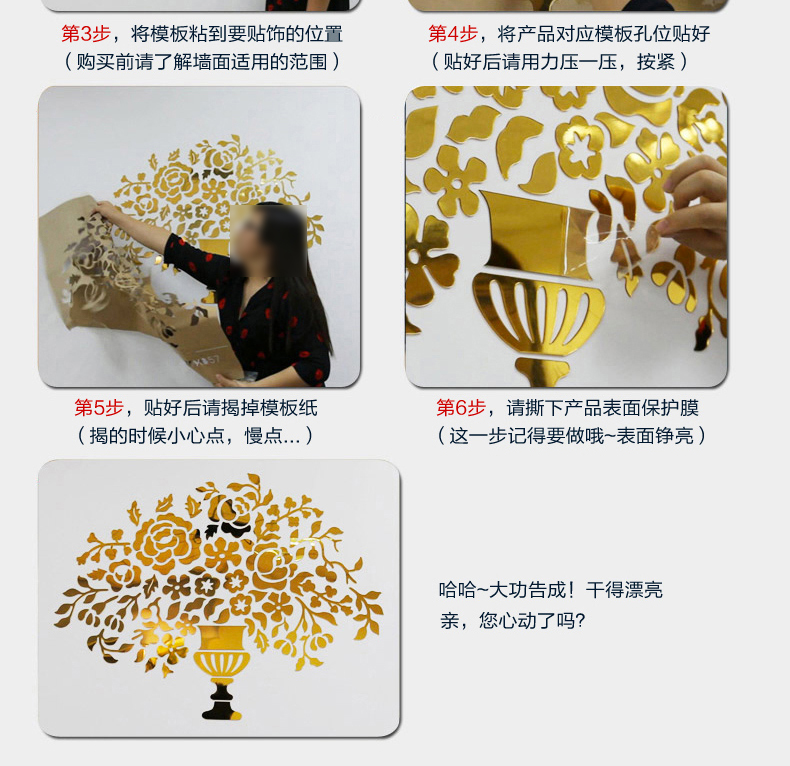 第3步，将模板粘到要贴饰的位置
（购买前请了解墙面适用的范围）

第4步，将产品对应模板孔位贴好
（贴好后请用力压一压，按紧）

第5步，贴好后请揭掉模板纸
（揭的时候小心点，慢点...）

第6步，请撕下产品表面保护膜
（这一步记得要做哦~表面铮亮）

哈哈~大功告成！干得漂亮
亲，您心动了吗？