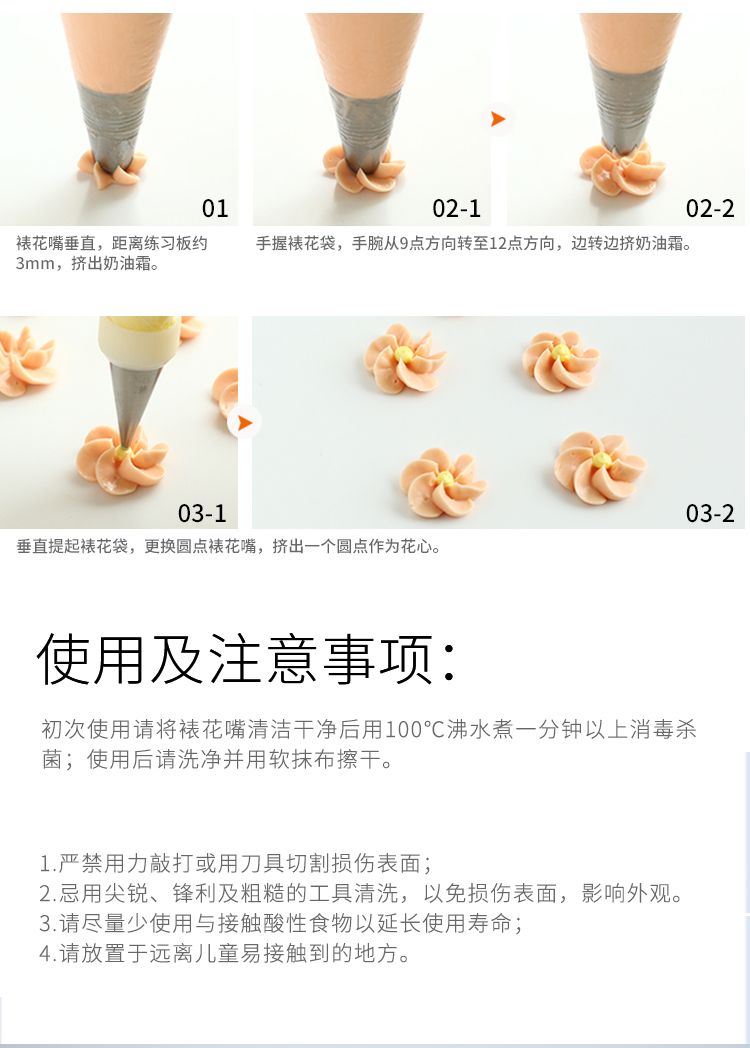 01

02-1

02-2

裱花嘴垂直，距离练习板约3mm，挤出奶油霜。

手握裱花袋，手腕从9点方向转至12点方向，边转边挤奶油霜。

03-1

03-2

垂直提起裱花袋，更换圆点裱花嘴，挤出一个圆点作为花心。

使用及注意事项：

初次使用请将裱花嘴清洁干净后用100℃沸水煮一分钟以上消毒杀菌；使用后请洗净并用软抹布擦干。

1.严禁用力敲打或用刀具切割损伤表面；
2.忌用尖锐、锋利及粗糙的工具清洗，以免损伤表面，影响外观。
3.请尽量少使用与接触酸性食物以延长使用寿命；
4.请放置于远离儿童易接触到的地方。