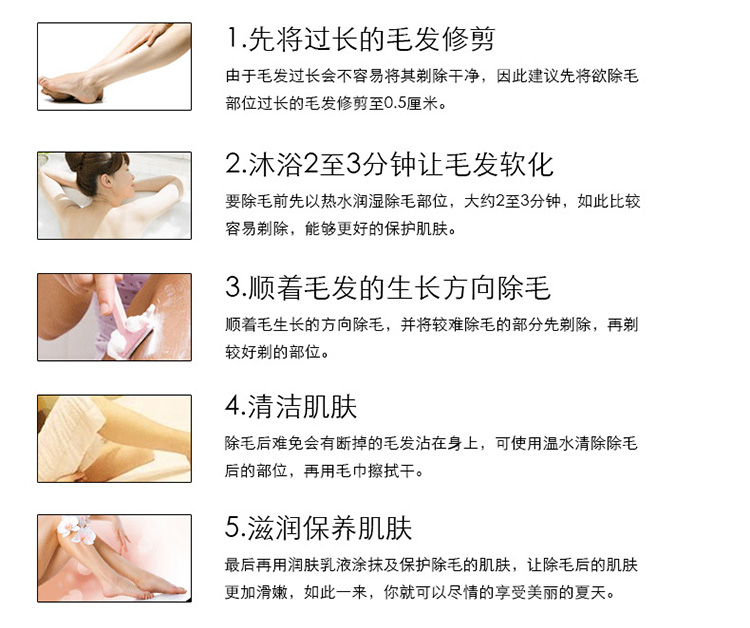 1.先将过长的毛发修剪

由于毛发过长会不容易将其剃除干净，因此建议先将欲除毛部位过长的毛发修剪至0.5厘米。

2.沐浴2至3分钟让毛发软化

要除毛前先以热水润湿除毛部位，大约2至3分钟，如此比较容易剃除，能够更好的保护肌肤。

3.顺着毛发的生长方向除毛

顺着毛生长的方向除毛，并将较难除毛的部分先剃除，再剃较好剃的部位。

4.清洁肌肤

除毛后难免会有断掉的毛发沾在身上，可使用温水清除除毛后的部位，再用毛巾擦拭干。

5.滋润保养肌肤

最后再用润肤乳液涂抹及保护除毛的肌肤，让除毛后的肌肤更加滑嫩，如此一来，你就可以尽情的享受美丽的夏天。