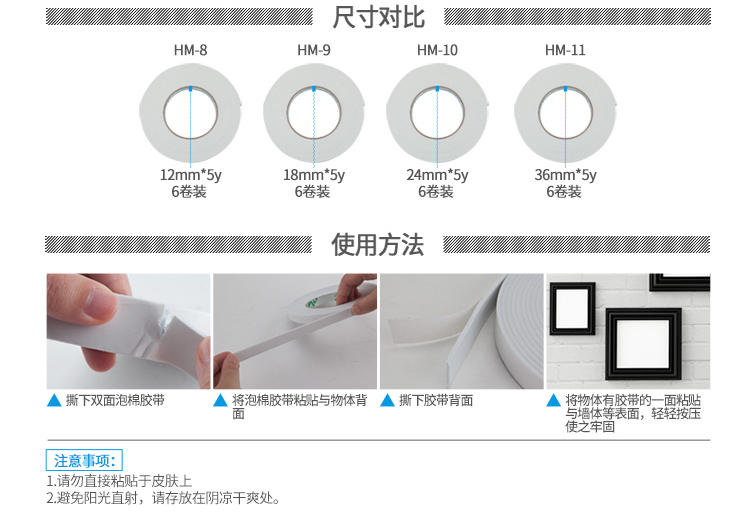 尺寸对比

HM-8
12mm*5y
6卷装

HM-9
18mm*5y
6卷装

HM-10
24mm*5y
6卷装

HM-11
36mm*5y
6卷装

使用方法

▲ 撕下双面泡棉胶带

▲ 将泡棉胶带粘贴与物体背面

▲ 撕下胶带背面

▲ 将物体有胶带的一面粘贴与墙体等表面，轻轻按压使之牢固

注意事项：
1.请勿直接粘贴于皮肤上
2.避免阳光直射，请存放在阴凉干爽处。