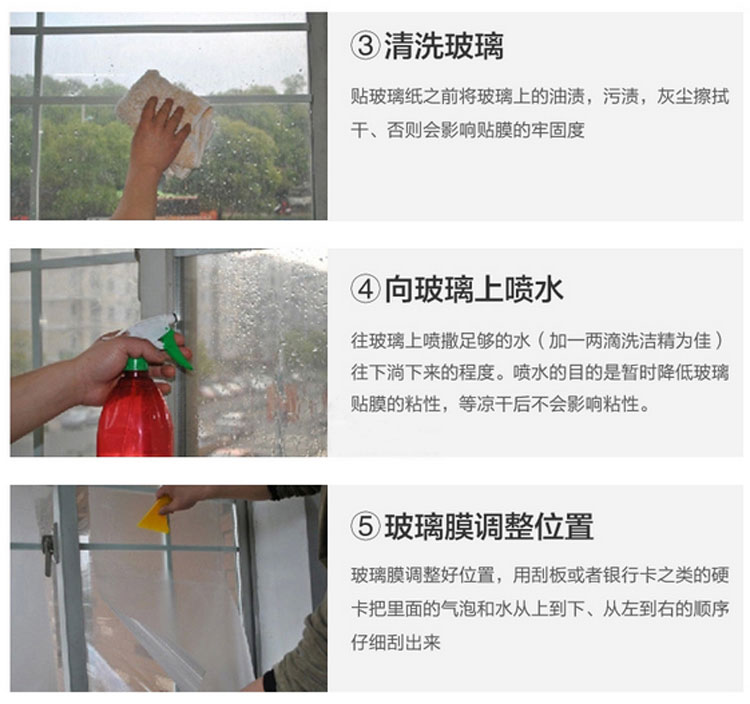 ③清洗玻璃

贴玻璃纸之前将玻璃上的油渍，污渍，灰尘擦拭干、否则会影响贴膜的牢固度

④向玻璃上喷水

往玻璃上喷撒足够的水（加一两滴洗洁精为佳）往下淌下来的程度。喷水的目的是暂时降低玻璃贴膜的粘性，等凉干后不会影响粘性。

⑤玻璃膜调整位置

玻璃膜调整好位置，用刮板或者银行卡之类的硬卡把里面的气泡和水从上到下、从左到右的顺序仔细刮出来