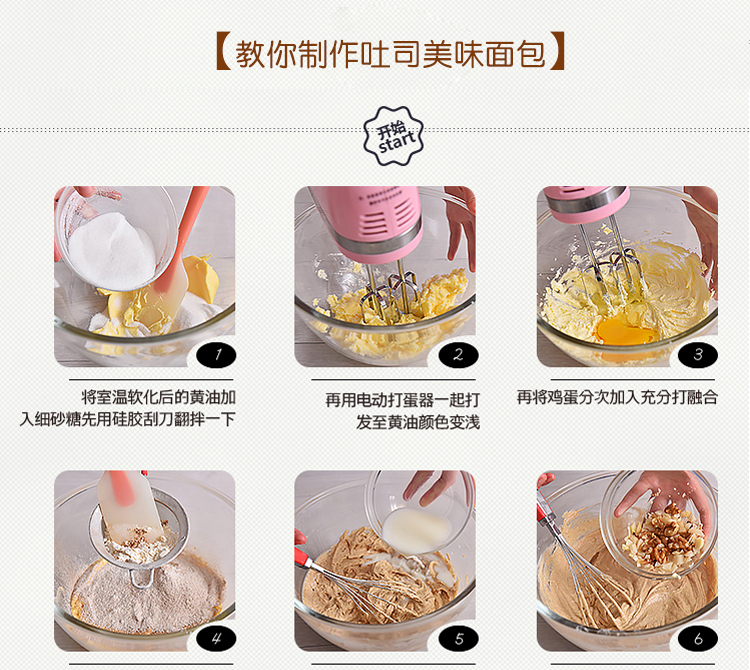 【教你制作吐司美味面包】

开始
start

1

将室温软化后的黄油加入细砂糖先用硅胶刮刀翻拌一下

2

再用电动打蛋器一起打发至黄油颜色变浅

3

再将鸡蛋分次加入充分打融合

4

5

6