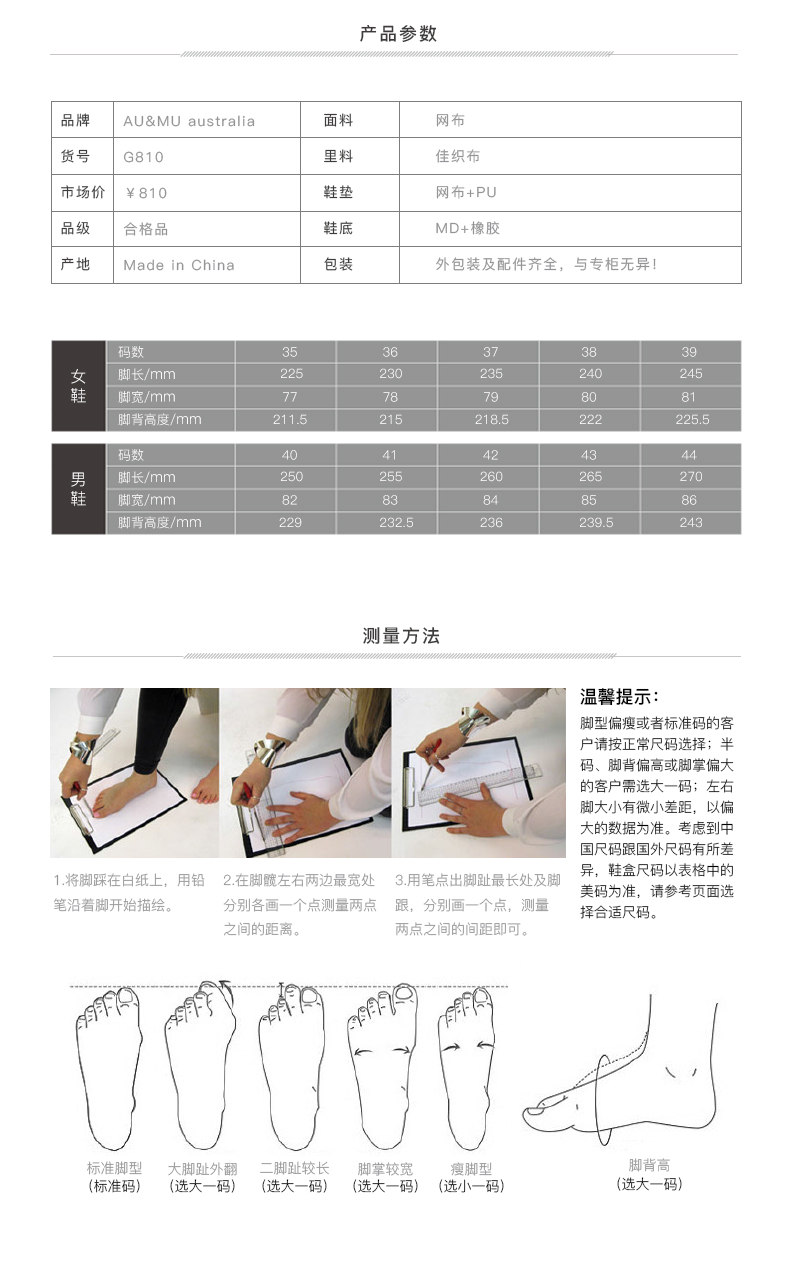 产品参数

| 品牌 | AU&MU australia | 面料 | 网布 |
|---|---|---|---|
| 货号 | G810 | 里料 | 佳织布 |
| 市场价 | ￥810 | 鞋垫 | 网布+PU |
| 品级 | 合格品 | 鞋底 | MD+橡胶 |
| 产地 | Made in China | 包装 | 外包装及配件齐全，与专柜无异! |

| 女鞋 | 码数 | 35 | 36 | 37 | 38 | 39 |
|---|---|---|---|---|---|---|
| | 脚长/mm | 225 | 230 | 235 | 240 | 245 |
| | 脚宽/mm | 77 | 78 | 79 | 80 | 81 |
| | 脚背高度/mm | 211.5 | 215 | 218.5 | 222 | 225.5 |

| 男鞋 | 码数 | 40 | 41 | 42 | 43 | 44 |
|---|---|---|---|---|---|---|
| | 脚长/mm | 250 | 255 | 260 | 265 | 270 |
| | 脚宽/mm | 82 | 83 | 84 | 85 | 86 |
| | 脚背高度/mm | 229 | 232.5 | 236 | 239.5 | 243 |

测量方法

1.将脚踩在白纸上，用铅笔沿着脚开始描绘。

2.在脚髋左右两边最宽处分别各画一个点测量两点之间的距离。

3.用笔点出脚趾最长处及脚跟，分别画一个点，测量两点之间的间距即可。

温馨提示：
脚型偏瘦或者标准码的客户请按正常尺码选择；半码、脚背偏高或脚掌偏大的客户需选大一码；左右脚大小有微小差距，以偏大的数据为准。考虑到中国尺码跟国外尺码有所差异，鞋盒尺码以表格中的美码为准，请参考页面选择合适尺码。

标准脚型
(标准码)

大脚趾外翻
(选大一码)

二脚趾较长
(选大一码)

脚掌较宽
(选大一码)

瘦脚型
(选小一码)

脚背高
(选大一码)