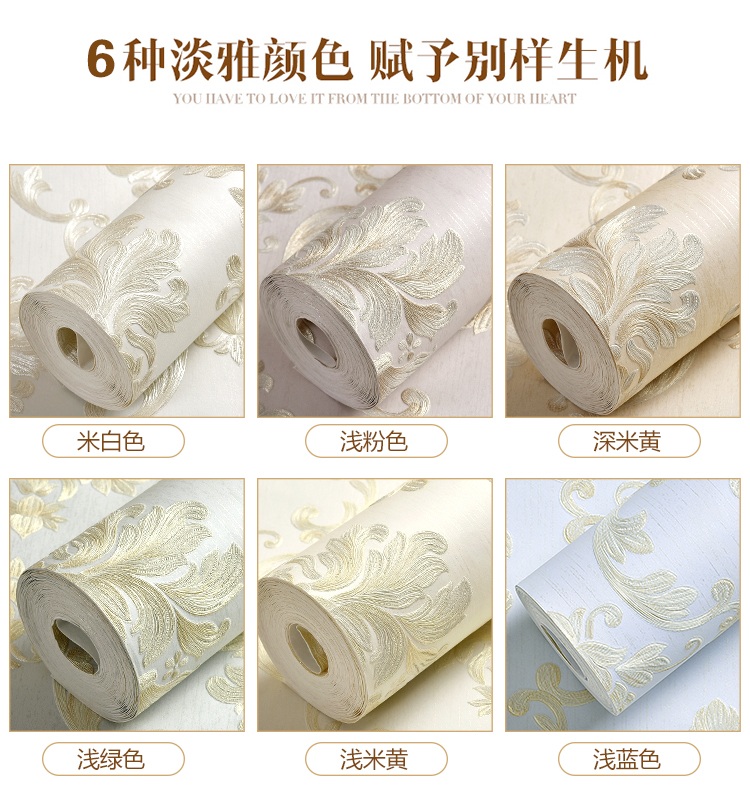 6种淡雅颜色 赋予别样生机

YOU HAVE TO LOVE IT FROM THE BOTTOM OF YOUR HEART

米白色

浅粉色

深米黄

浅绿色

浅米黄

浅蓝色