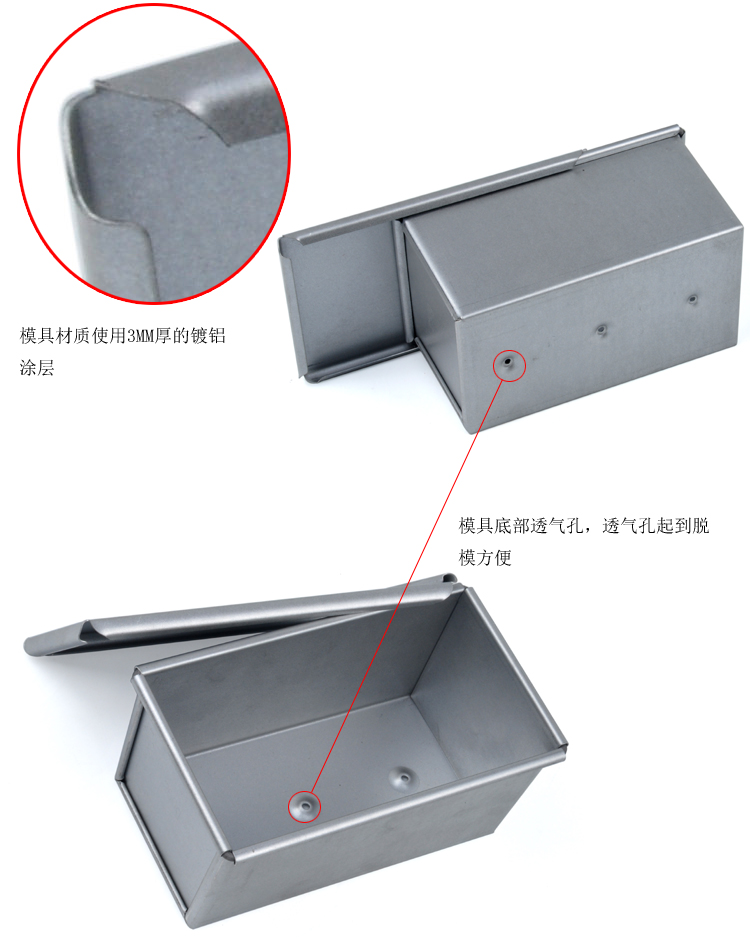 模具材质使用3MM厚的镀铝涂层

模具底部透气孔，透气孔起到脱模方便