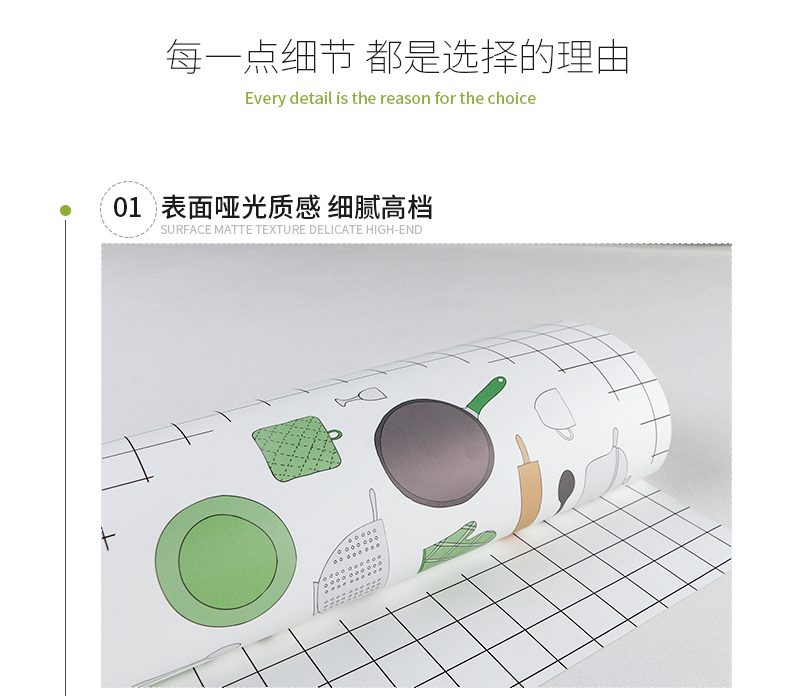 每一点细节 都是选择的理由
Every detail is the reason for the choice

01 表面哑光质感 细腻高档
SURFACE MATTE TEXTURE DELICATE HIGH-END