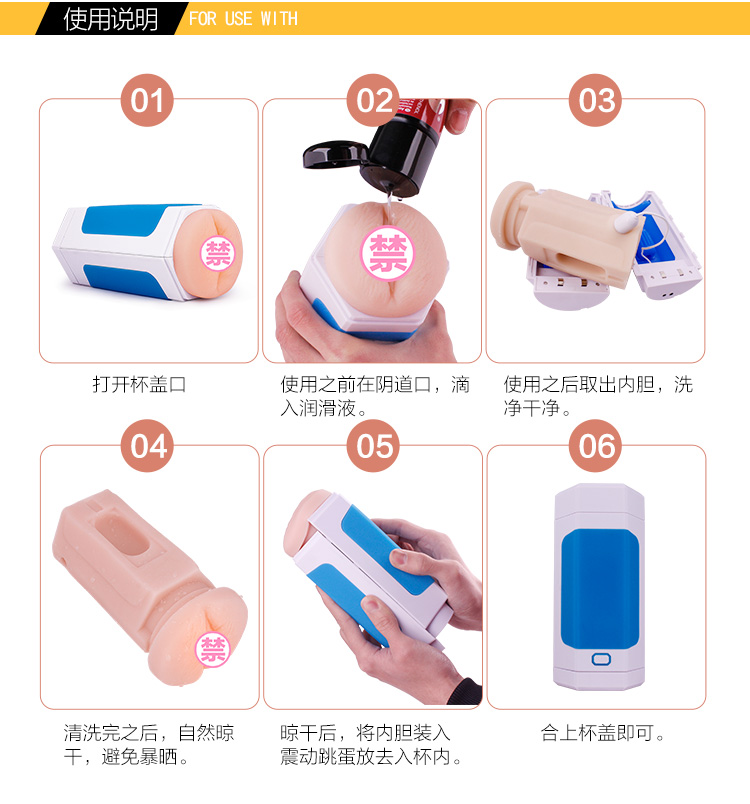 使用说明 FOR USE WITH

01

禁

打开杯盖口

02

禁

使用之前在阴道口，滴入润滑液。

03

使用之后取出内胆，洗净干净。

04

禁

清洗完之后，自然晾干，避免暴晒。

05

晾干后，将内胆装入震动跳蛋放去入杯内。

06

合上杯盖即可。