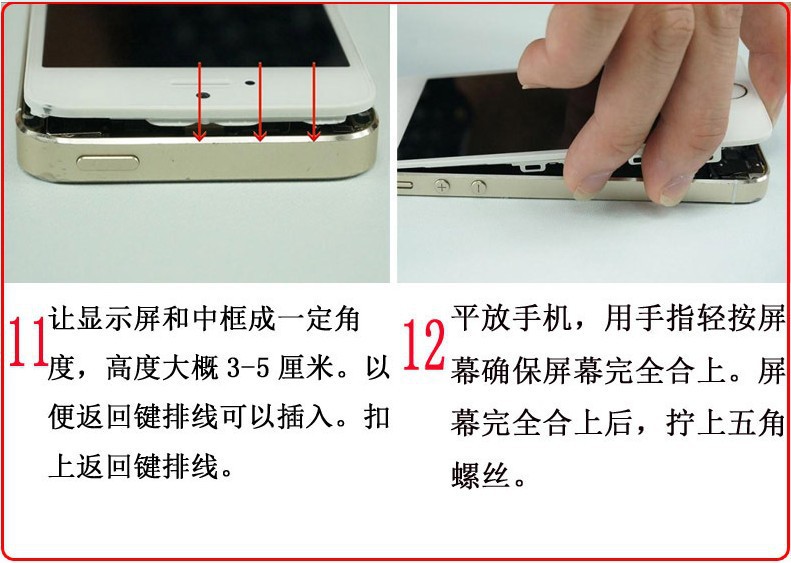 11 让显示屏和中框成一定角度，高度大概 3-5 厘米。以便返回键排线可以插入。扣上返回键排线。

12 平放手机，用手指轻按屏幕确保屏幕完全合上。屏幕完全合上后，拧上五角螺丝。