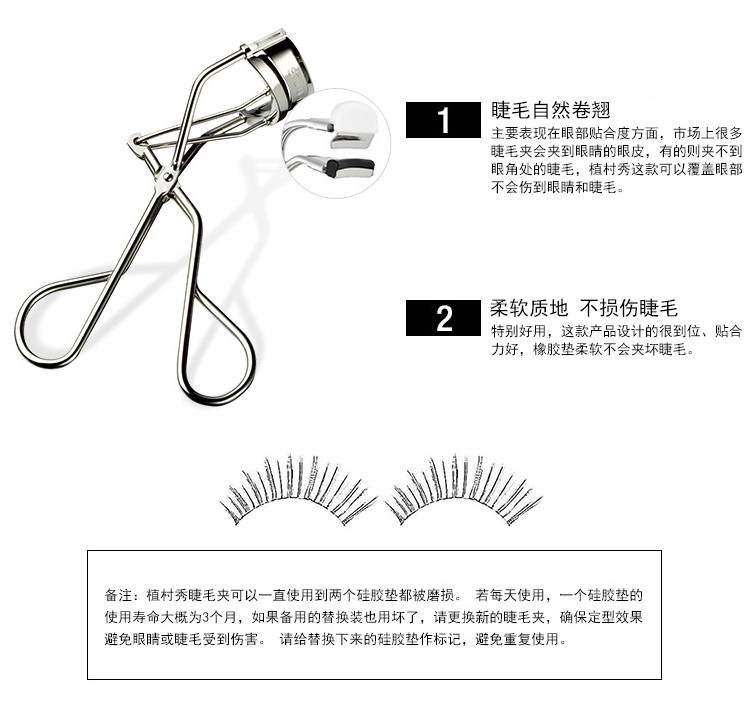 1 睫毛自然卷翘

主要表现在眼部贴合度方面，市场上很多睫毛夹会夹到眼睛的眼皮，有的则夹不到眼角处的睫毛，植村秀这款可以覆盖眼部不会伤到眼睛和睫毛。

2 柔软质地 不损伤睫毛

特别好用，这款产品设计的很到位、贴合力好，橡胶垫柔软不会夹坏睫毛。

备注：植村秀睫毛夹可以一直使用到两个硅胶垫都被磨损。 若每天使用，一个硅胶垫的使用寿命大概为3个月，如果备用的替换装也用坏了，请更换新的睫毛夹，确保定型效果避免眼睛或睫毛受到伤害。 请给替换下来的硅胶垫作标记，避免重复使用。