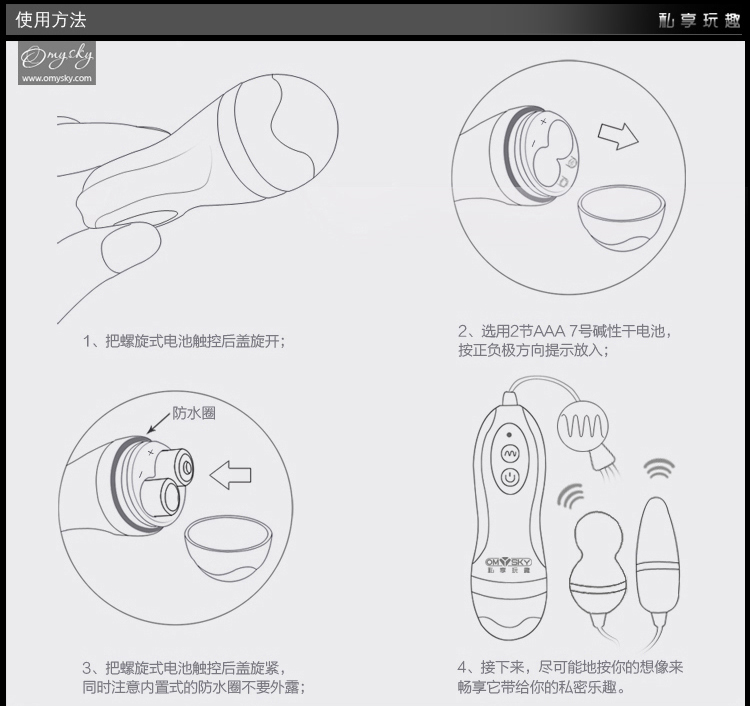 使用方法

私享玩趣

Omysky
www.omysky.com

1、把螺旋式电池触控后盖旋开；

2、选用2节AAA 7号碱性干电池，按正负极方向提示放入；

防水圈

3、把螺旋式电池触控后盖旋紧，同时注意内置式的防水圈不要外露；

OMYSKY
私享玩趣

4、接下来，尽可能地按你的想像来畅享它带给你的私密乐趣。