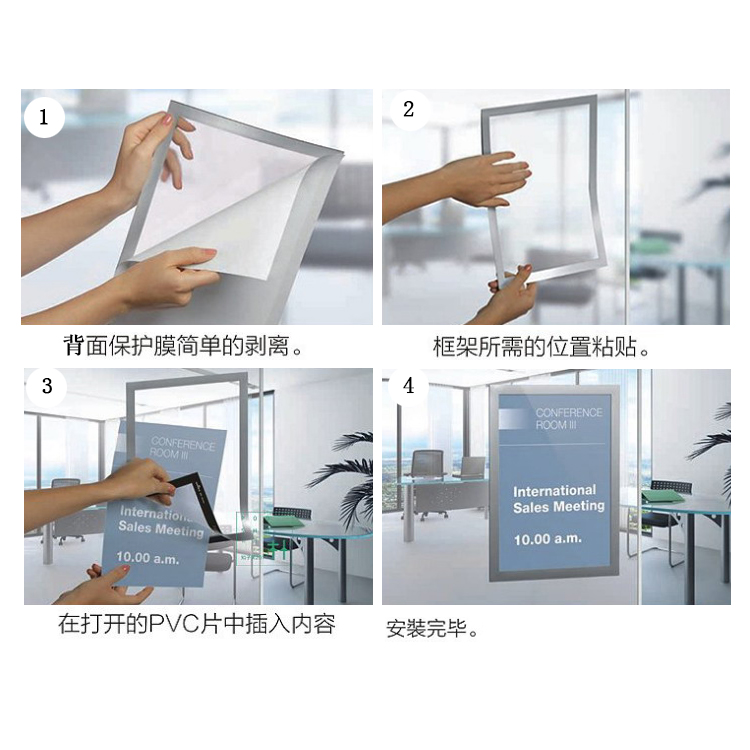 1

背面保护膜简单的剥离。

2

框架所需的位置粘贴。

3

CONFERENCE ROOM III

International Sales Meeting

10.00 a.m.

在打开的PVC片中插入内容

4

CONFERENCE ROOM III

International Sales Meeting

10.00 a.m.

安装完毕。