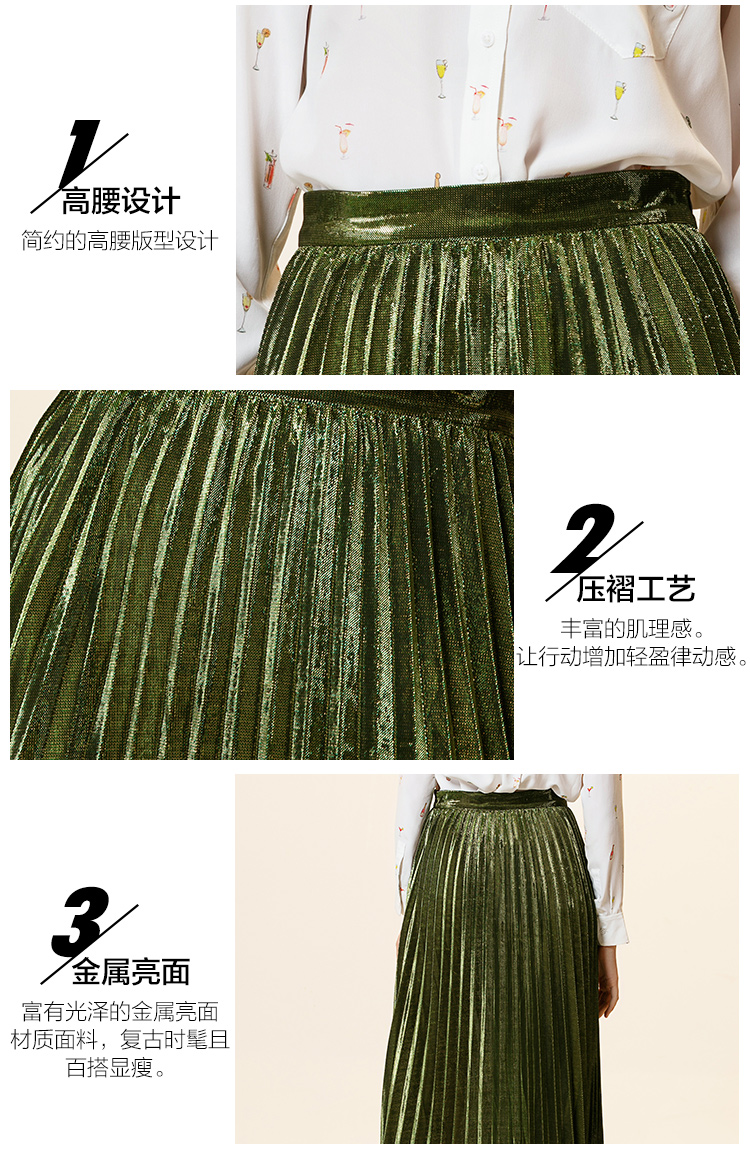 1
高腰设计
简约的高腰版型设计

2
压褶工艺
丰富的肌理感。
让行动增加轻盈律动感。

3
金属亮面
富有光泽的金属亮面材质面料，复古时髦且百搭显瘦。