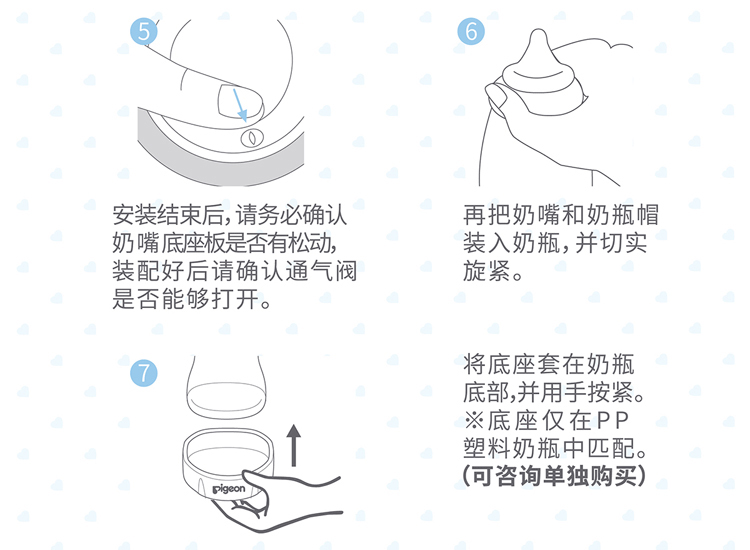 5

安装结束后，请务必确认奶嘴底座板是否有松动，装配好后请确认通气阀是否能够打开。

6

再把奶嘴和奶瓶帽装入奶瓶，并切实旋紧。

7

pigeon

将底座套在奶瓶底部，并用手按紧。
※底座仅在PP塑料奶瓶中匹配。
(可咨询单独购买)