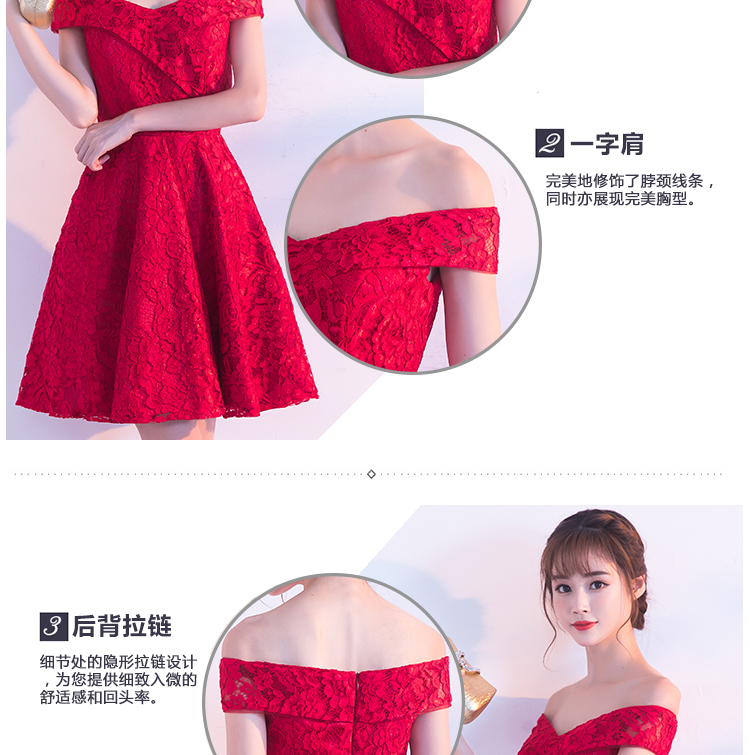 2 一字肩

完美地修饰了脖颈线条，同时亦展现完美胸型。

3 后背拉链

细节处的隐形拉链设计，为您提供细致入微的舒适感和回头率。