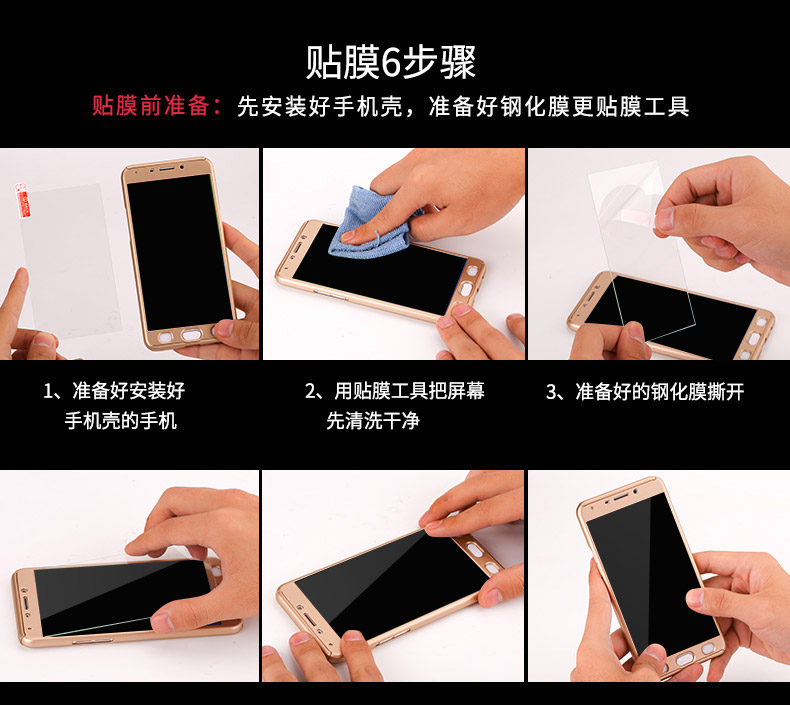 贴膜6步骤

贴膜前准备：先安装好手机壳，准备好钢化膜更贴膜工具

1、准备好安装好手机壳的手机

2、用贴膜工具把屏幕先清洗干净

3、准备好的钢化膜撕开