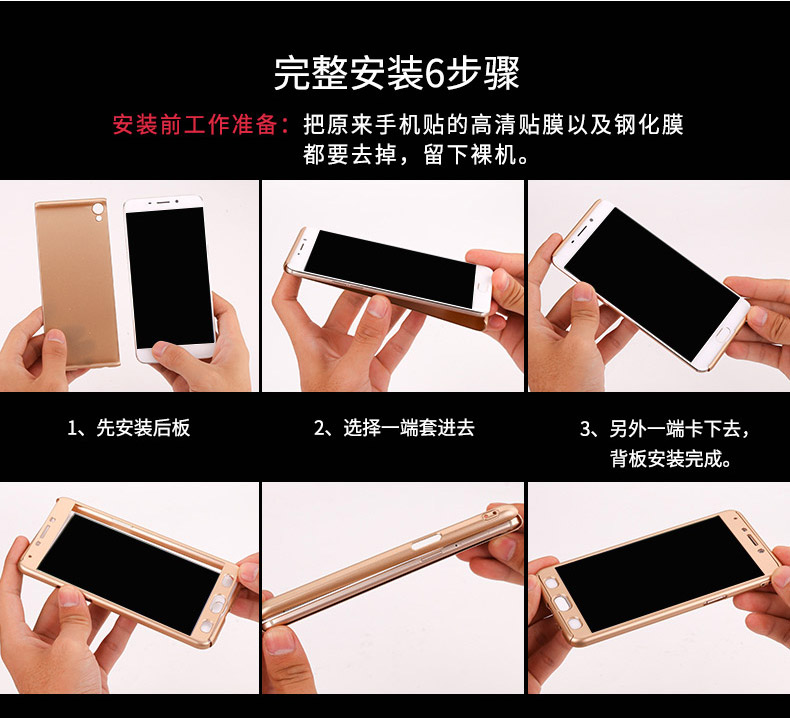 完整安装6步骤

安装前工作准备：把原来手机贴的高清贴膜以及钢化膜都要去掉，留下裸机。

1、先安装后板

2、选择一端套进去

3、另外一端卡下去，背板安装完成。