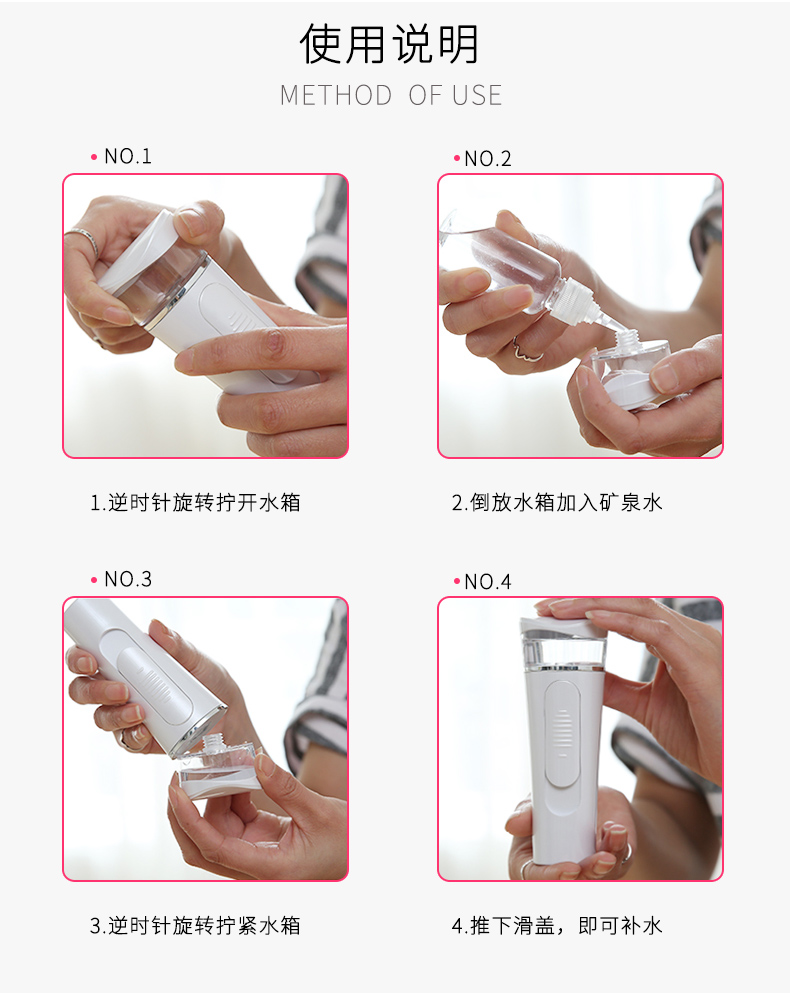 使用说明
METHOD OF USE

• NO.1

1.逆时针旋转拧开水箱

• NO.2

2.倒放水箱加入矿泉水

• NO.3

3.逆时针旋转拧紧水箱

• NO.4

4.推下滑盖，即可补水