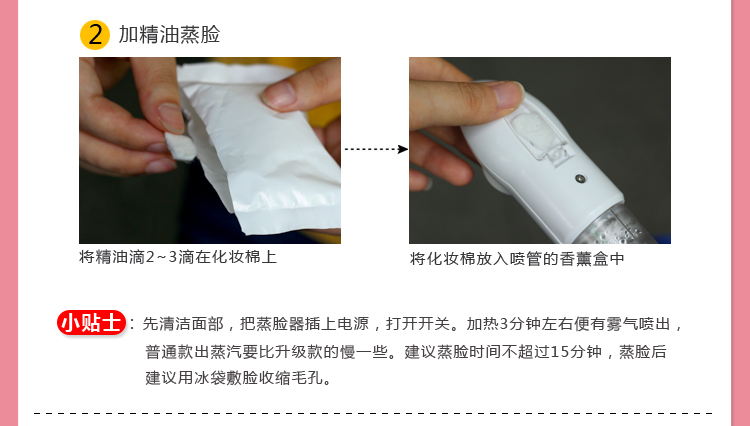 2 加精油蒸脸

将精油滴2～3滴在化妆棉上

将化妆棉放入喷管的香薰盒中

小贴士：先清洁面部，把蒸脸器插上电源，打开开关。加热3分钟左右便有雾气喷出，普通款出蒸汽要比升级款的慢一些。建议蒸脸时间不超过15分钟，蒸脸后建议用冰袋敷脸收缩毛孔。