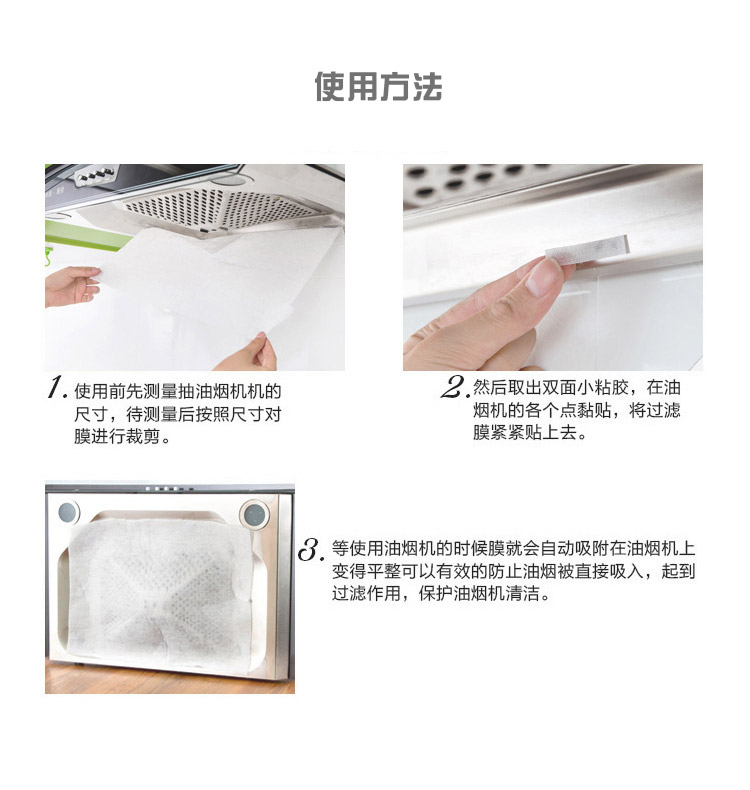 使用方法

1. 使用前先测量抽油烟机机的尺寸，待测量后按照尺寸对膜进行裁剪。

2. 然后取出双面小粘胶，在油烟机的各个点黏贴，将过滤膜紧紧贴上去。

3. 等使用油烟机的时候膜就会自动吸附在油烟机上变得平整可以有效的防止油烟被直接吸入，起到过滤作用，保护油烟机清洁。