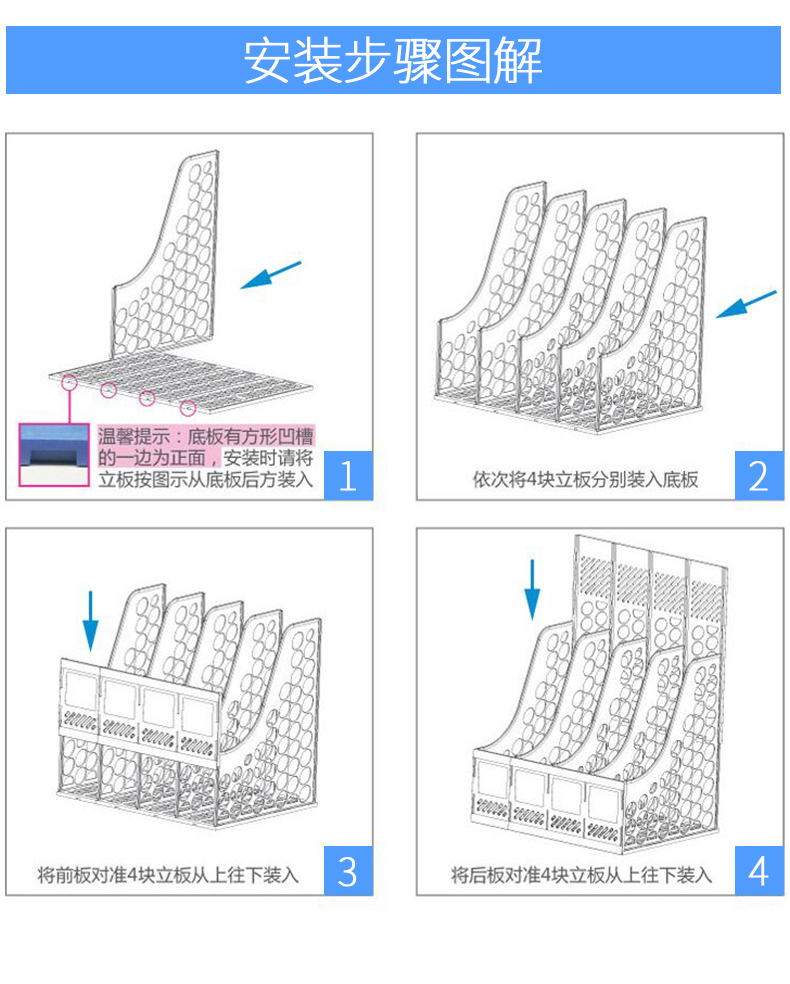 安装步骤图解

温馨提示：底板有方形凹槽的一边为正面，安装时请将立板按图示从底板后方装入

1

依次将4块立板分别装入底板

2

将前板对准4块立板从上往下装入

3

将后板对准4块立板从上往下装入

4